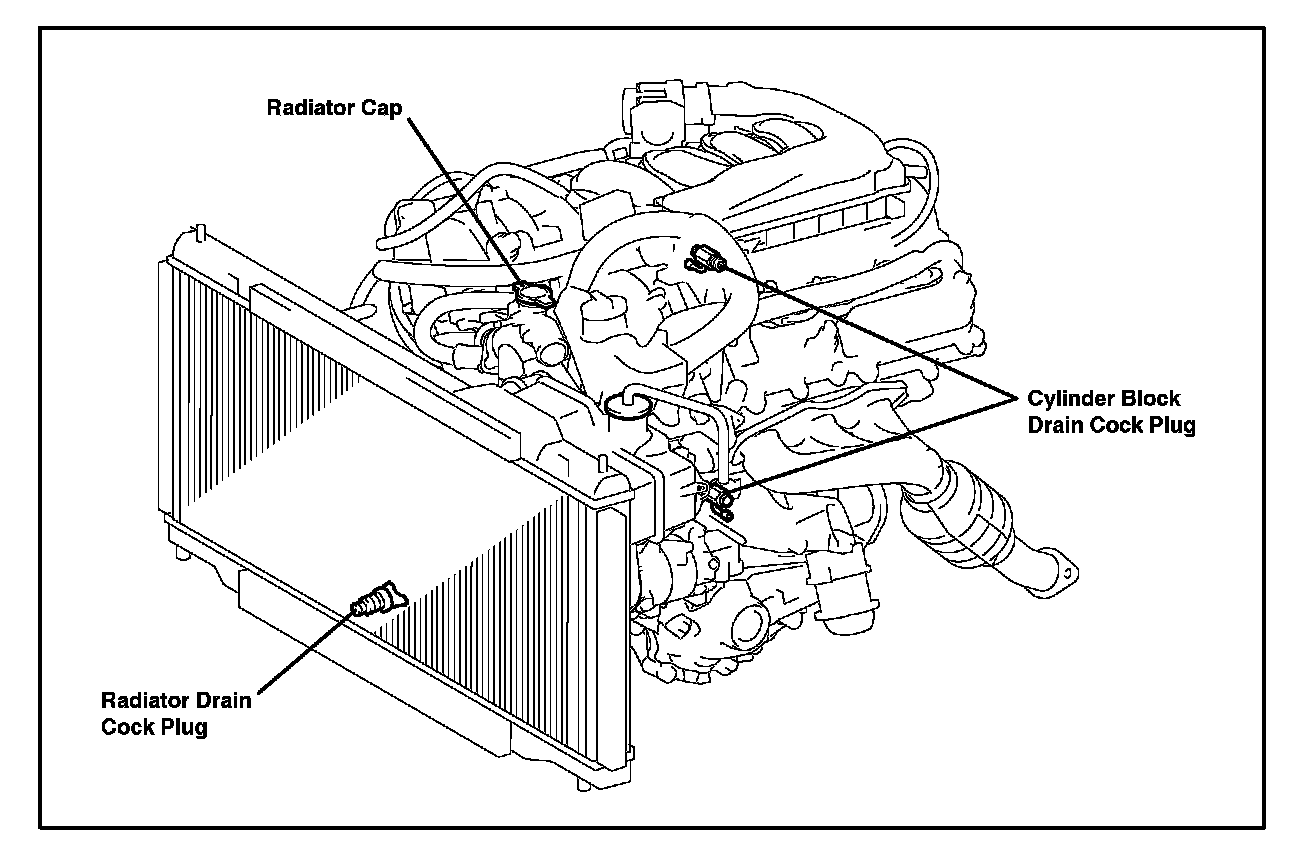 Radiator Cap

Cylinder Block Drain Cock Plug

Radiator Drain Cock Plug