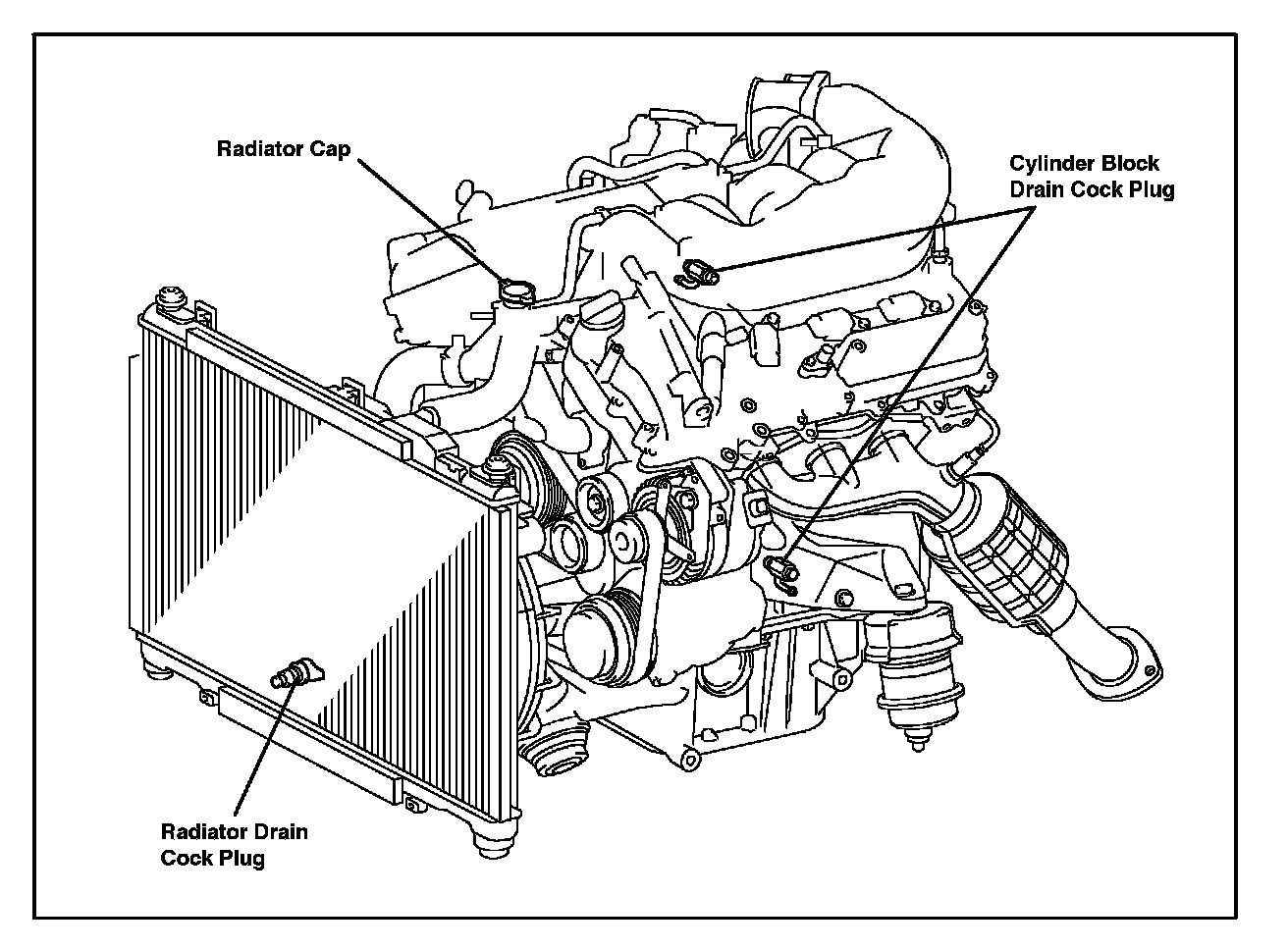 Radiator Cap

Cylinder Block
Drain Cock Plug

Radiator Drain
Cock Plug