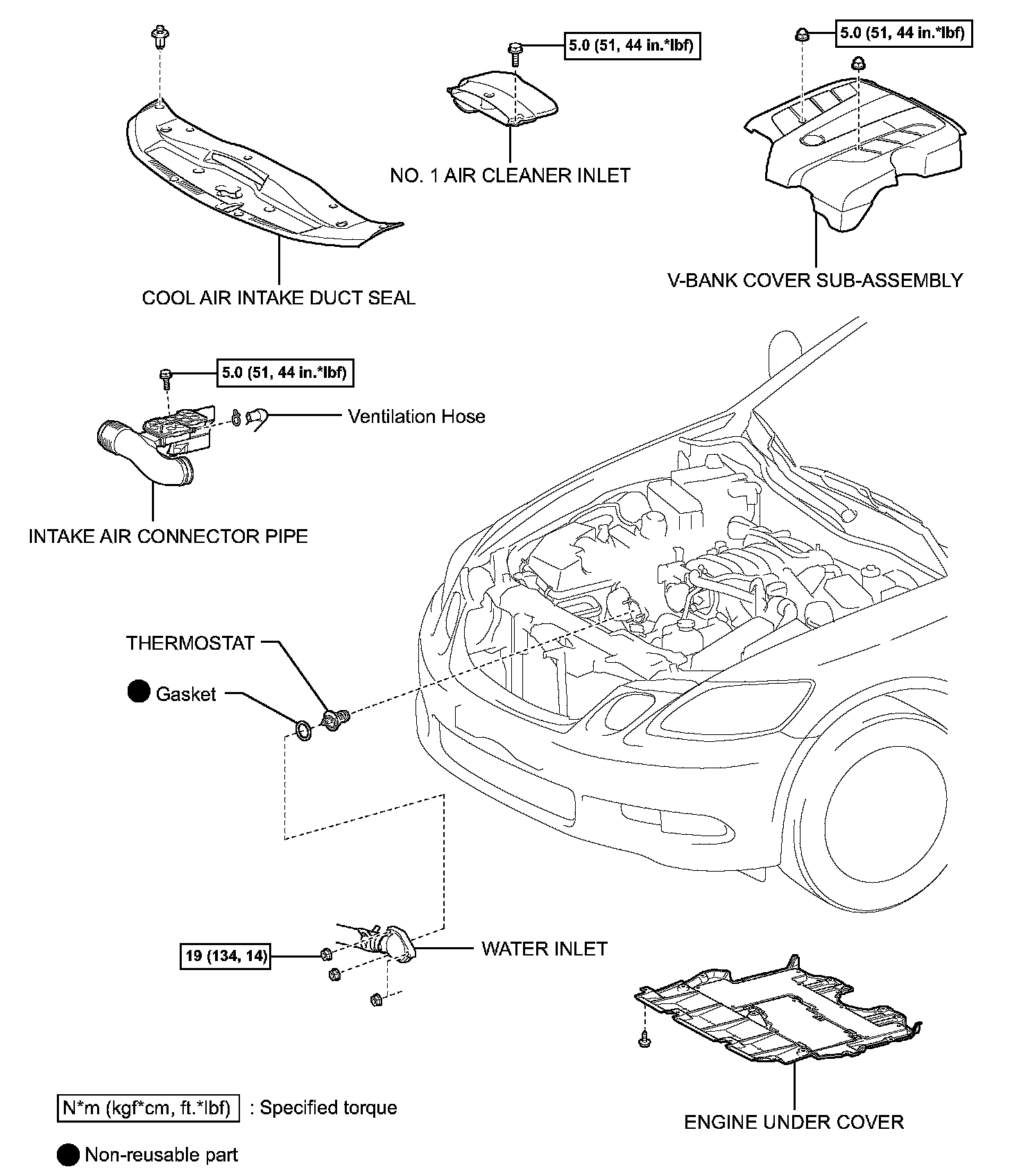 5.0 (51, 44 in.*lbf)

5.0 (51, 44 in.*lbf)

NO. 1 AIR CLEANER INLET

COOL AIR INTAKE DUCT SEAL

V-BANK COVER SUB-ASSEMBLY

5.0 (51, 44 in.*lbf)

Ventilation Hose

INTAKE AIR CONNECTOR PIPE

THERMOSTAT

Gasket

19 (134, 14)

WATER INLET

ENGINE UNDER COVER

N*m (kgf*cm, ft.*lbf) : Specified torque

Non-reusable part