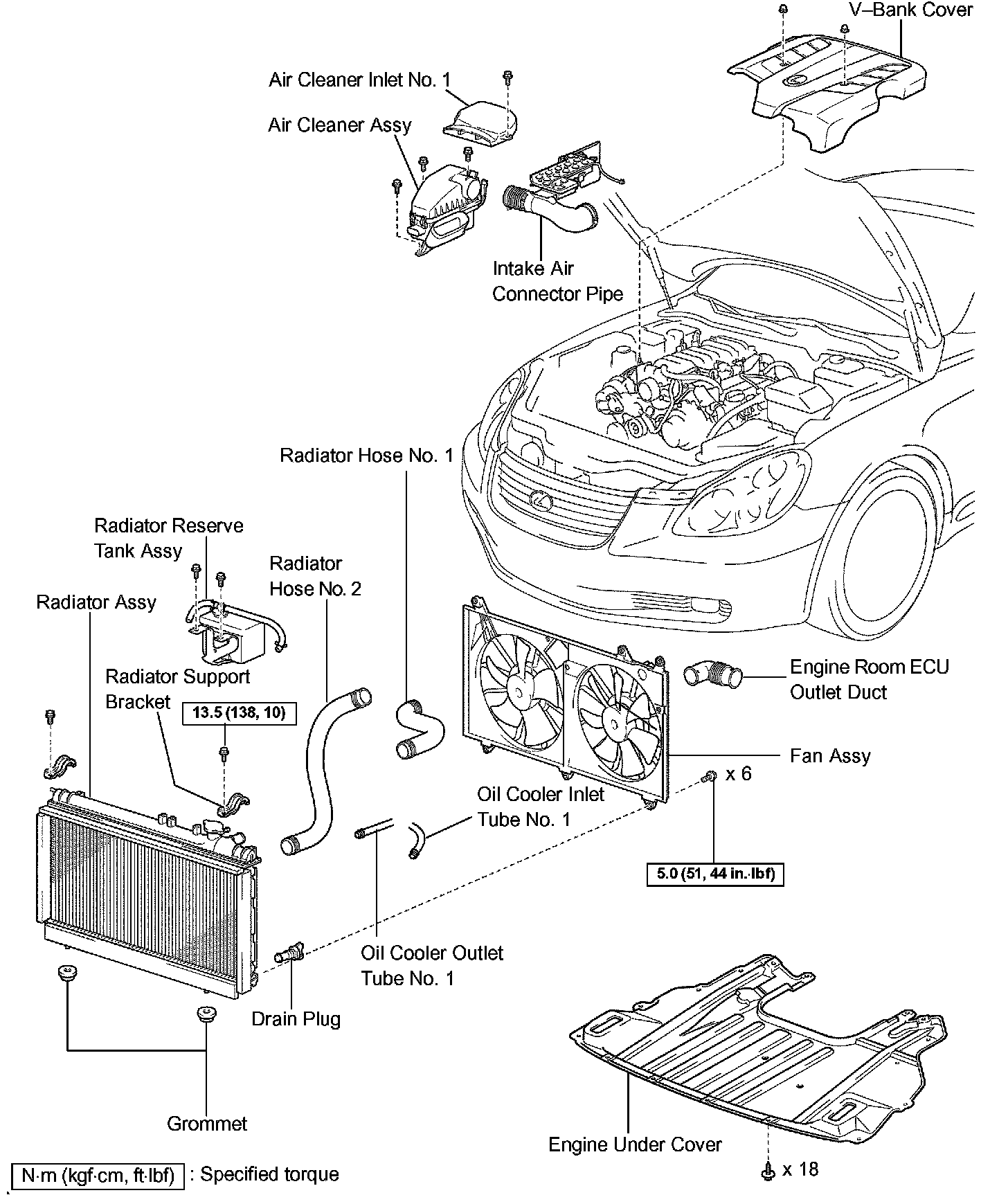 V–Bank Cover

Air Cleaner Inlet No. 1

Air Cleaner Assy

Intake Air Connector Pipe

Radiator Hose No. 1

Radiator Reserve Tank Assy

Radiator Hose No. 2

Radiator Assy

Radiator Support Bracket

13.5 (138, 10)

Engine Room ECU Outlet Duct

Fan Assy

x 6

Oil Cooler Inlet Tube No. 1

5.0 (51, 44 in.·lbf)

Oil Cooler Outlet Tube No. 1

Drain Plug

Grommet

Engine Under Cover

x 18

N·m (kgf·cm, ft·lbf) : Specified torque