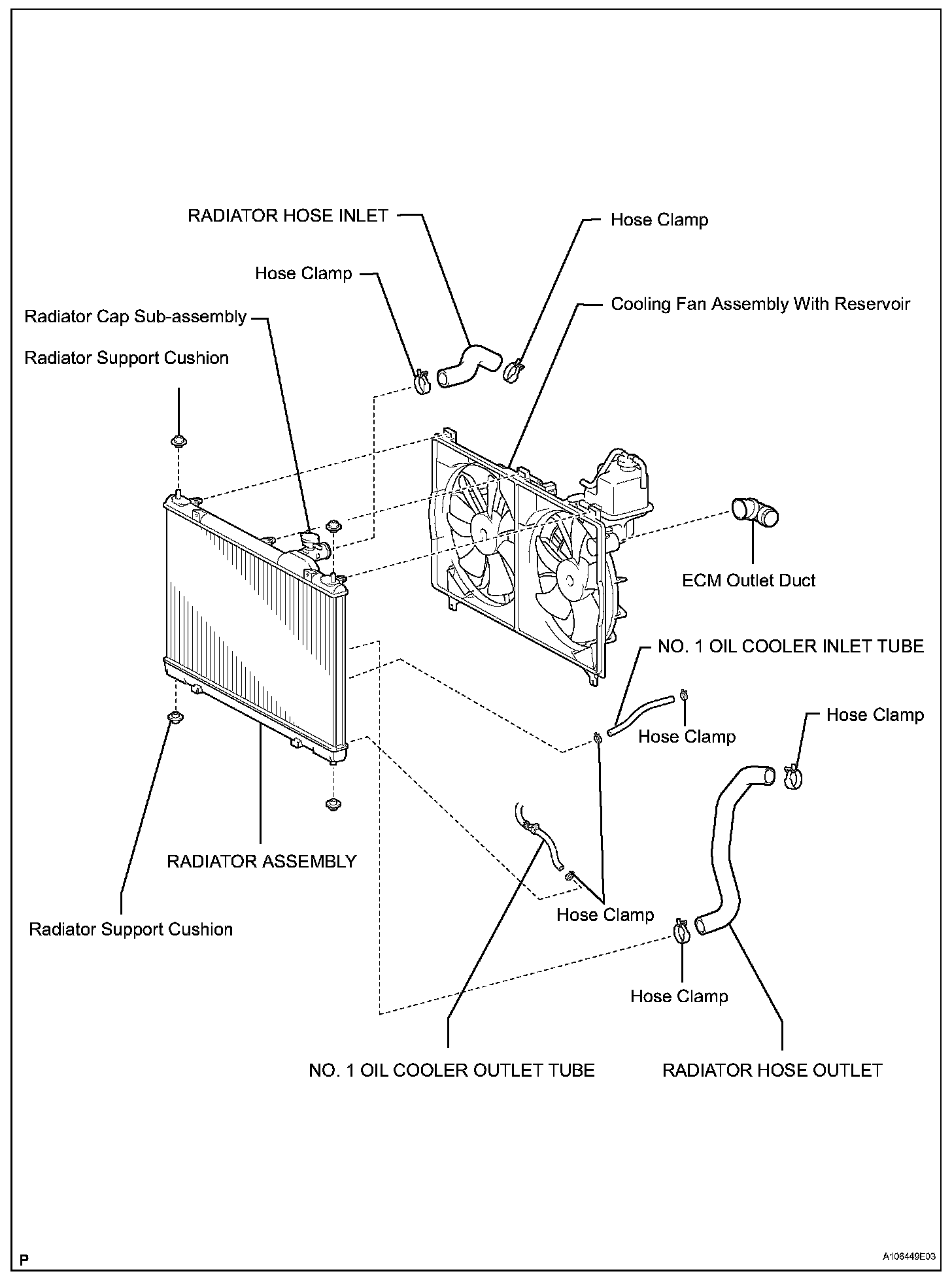 RADIATOR HOSE INLET

Hose Clamp

Hose Clamp

Cooling Fan Assembly With Reservoir

Radiator Cap Sub-assembly

Radiator Support Cushion

ECM Outlet Duct

NO. 1 OIL COOLER INLET TUBE

Hose Clamp

Hose Clamp

RADIATOR ASSEMBLY

Hose Clamp

Radiator Support Cushion

Hose Clamp

NO. 1 OIL COOLER OUTLET TUBE

RADIATOR HOSE OUTLET

P

A106449E03