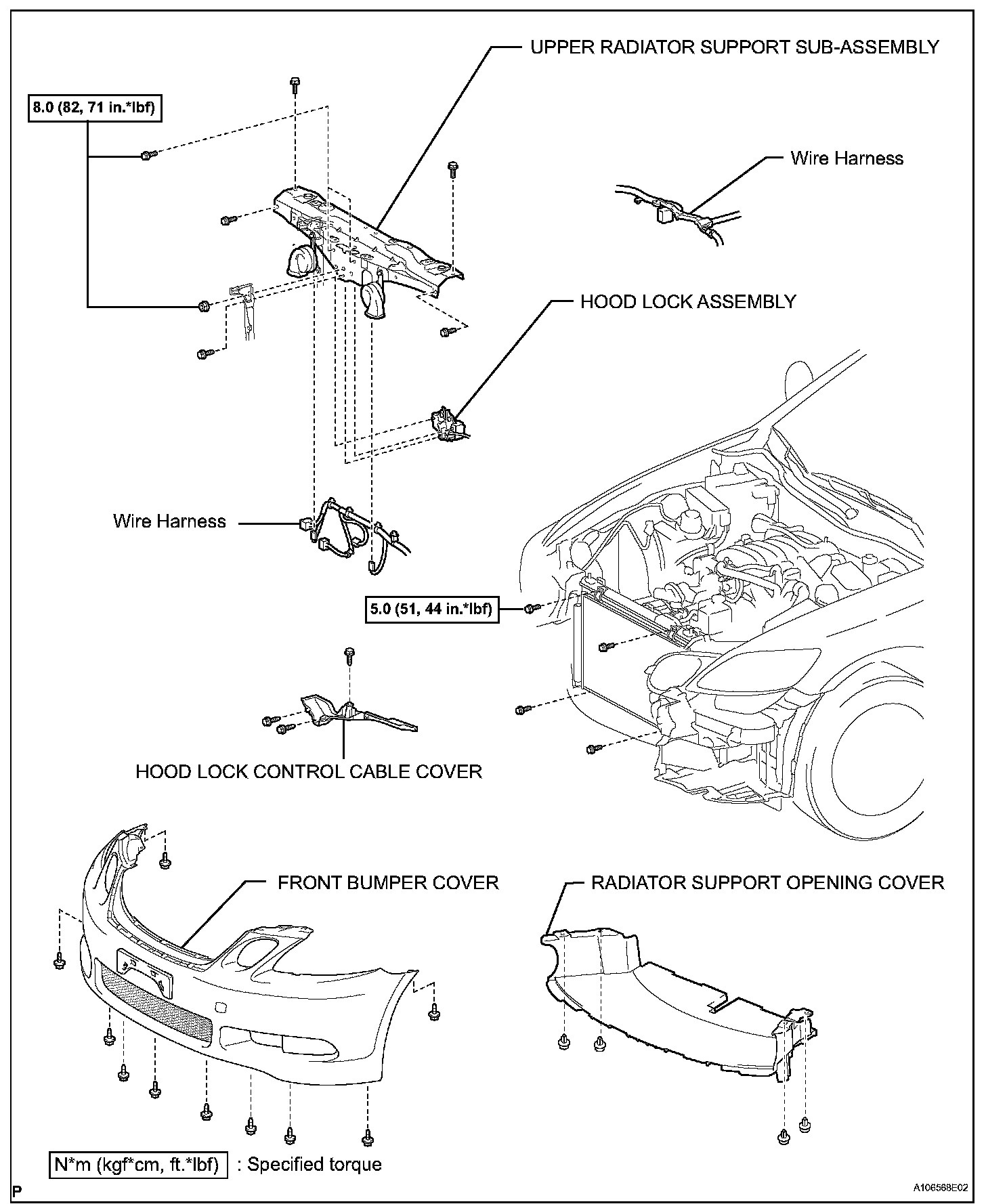 UPPER RADIATOR SUPPORT SUB-ASSEMBLY

8.0 (82, 71 in.*lbf)

Wire Harness

HOOD LOCK ASSEMBLY

Wire Harness

5.0 (51, 44 in.*lbf)

HOOD LOCK CONTROL CABLE COVER

FRONT BUMPER COVER

RADIATOR SUPPORT OPENING COVER

N*m (kgf*cm, ft.*lbf) : Specified torque

P

A106568E02