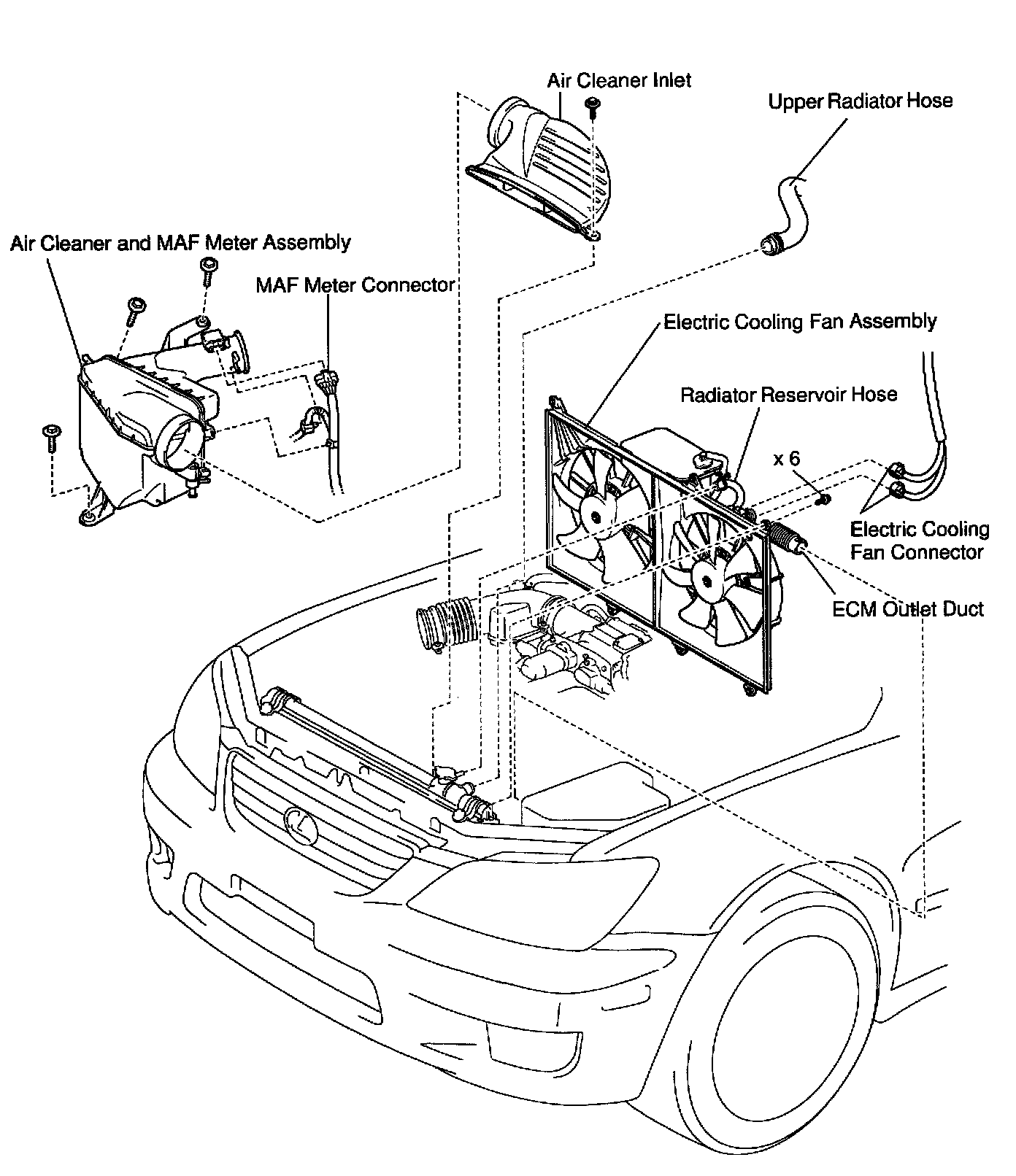 Air Cleaner Inlet

Upper Radiator Hose

Air Cleaner and MAF Meter Assembly

MAF Meter Connector

Electric Cooling Fan Assembly

Radiator Reservoir Hose

x 6

Electric Cooling Fan Connector

ECM Outlet Duct