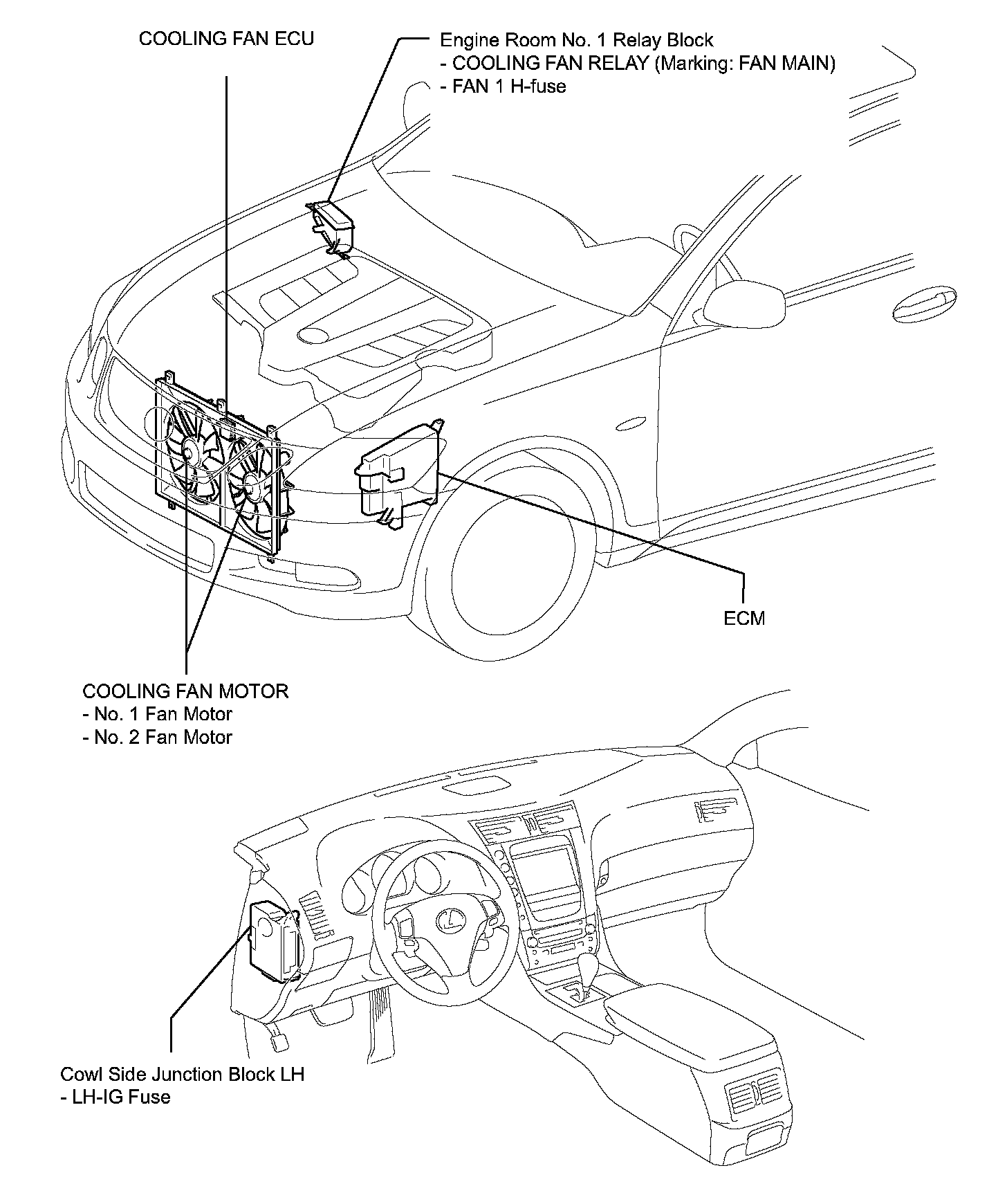 COOLING FAN ECU

Engine Room No. 1 Relay Block
- COOLING FAN RELAY (Marking: FAN MAIN)
- FAN 1 H-fuse

ECM

COOLING FAN MOTOR
- No. 1 Fan Motor
- No. 2 Fan Motor

Cowl Side Junction Block LH
- LH-IG Fuse