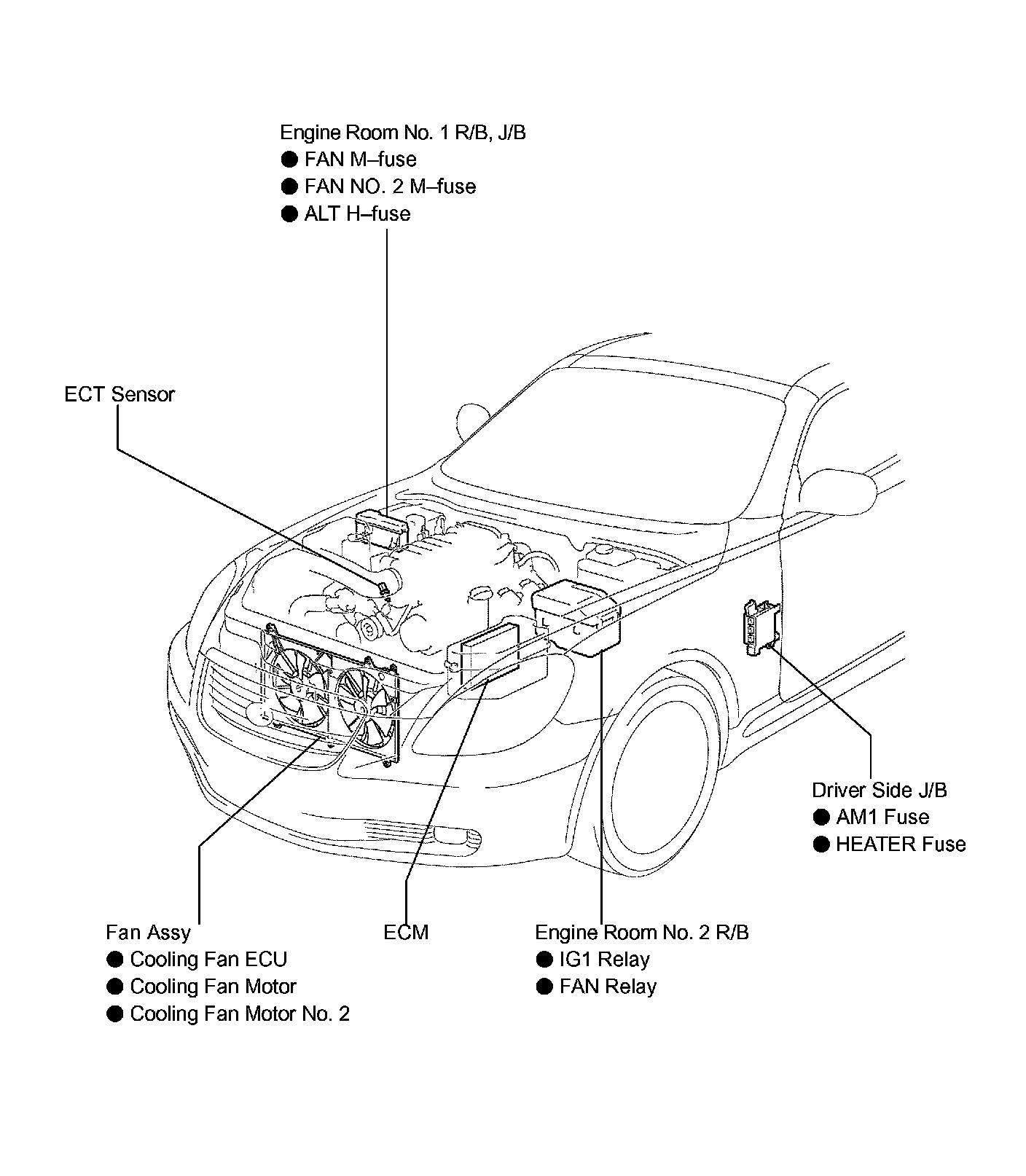 Engine Room No. 1 R/B, J/B
● FAN M–fuse
● FAN NO. 2 M–fuse
● ALT H–fuse

ECT Sensor

Driver Side J/B
● AM1 Fuse
● HEATER Fuse

Fan Assy
● Cooling Fan ECU
● Cooling Fan Motor
● Cooling Fan Motor No. 2

ECM

Engine Room No. 2 R/B
● IG1 Relay
● FAN Relay