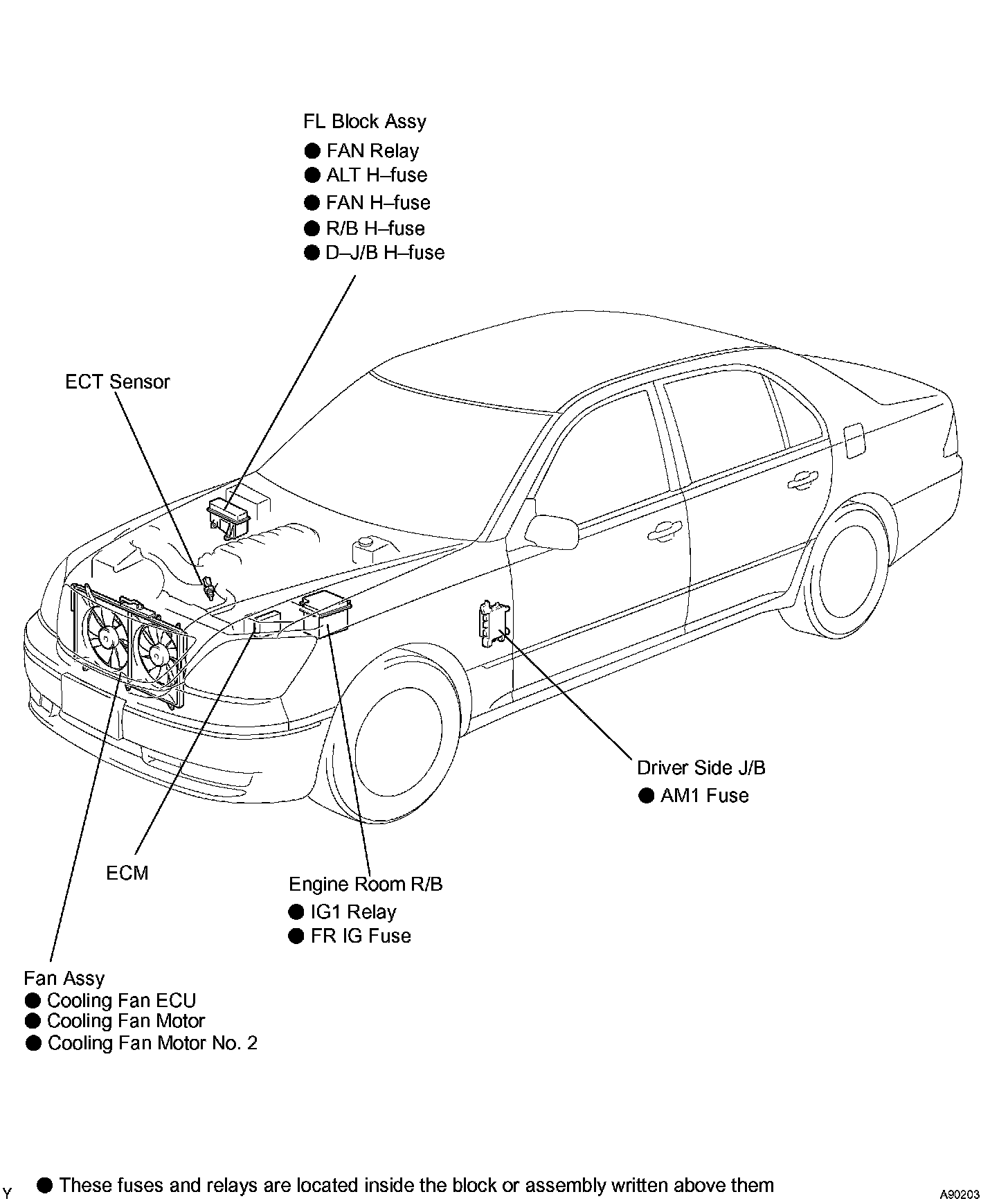 FL Block Assy
● FAN Relay
● ALT H–fuse
● FAN H–fuse
● R/B H–fuse
● D–J/B H–fuse

ECT Sensor

Driver Side J/B
● AM1 Fuse

ECM

Engine Room R/B
● IG1 Relay
● FR IG Fuse

Fan Assy
● Cooling Fan ECU
● Cooling Fan Motor
● Cooling Fan Motor No. 2

Y

● These fuses and relays are located inside the block or assembly written above them

A90203