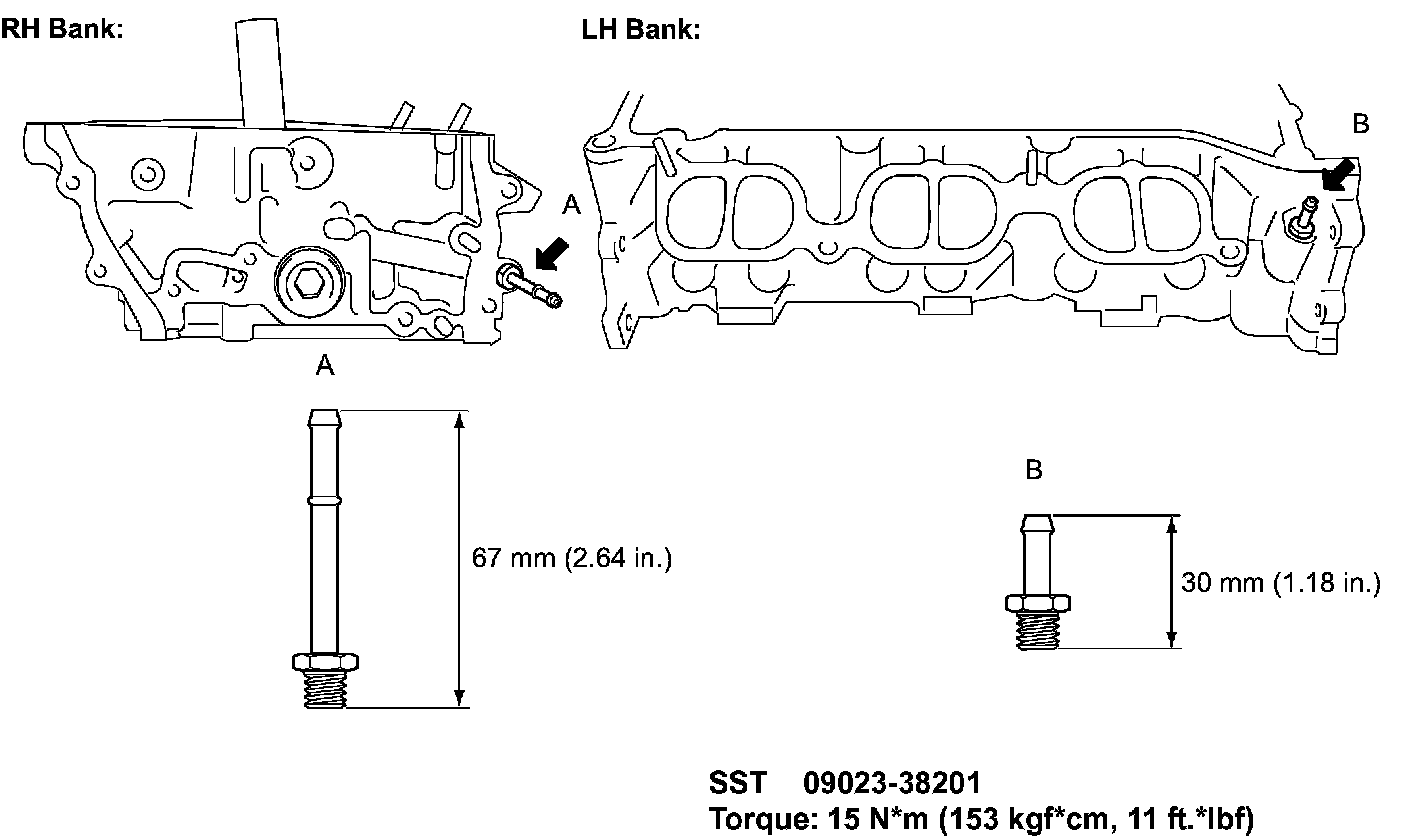 RH Bank:

LH Bank:

A

B

A

67 mm (2.64 in.)

B

30 mm (1.18 in.)

SST 09023-38201
Torque: 15 N*m (153 kgf*cm, 11 ft.*lbf)