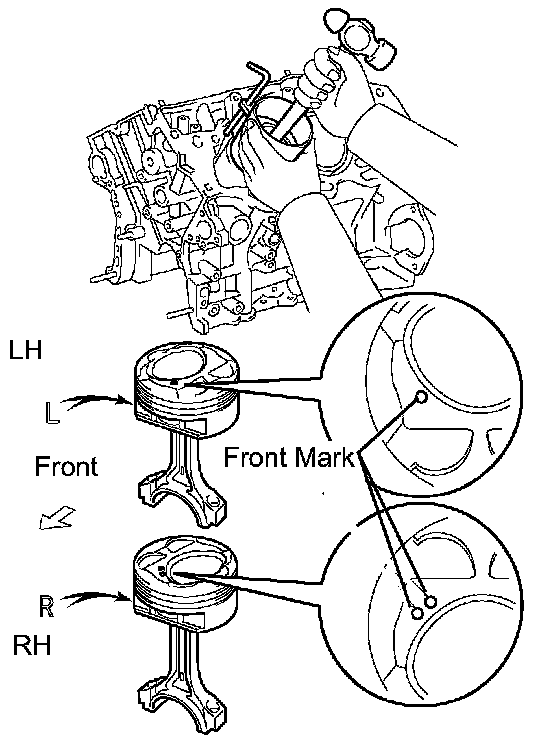 LH

L

Front

Front Mark

R

RH