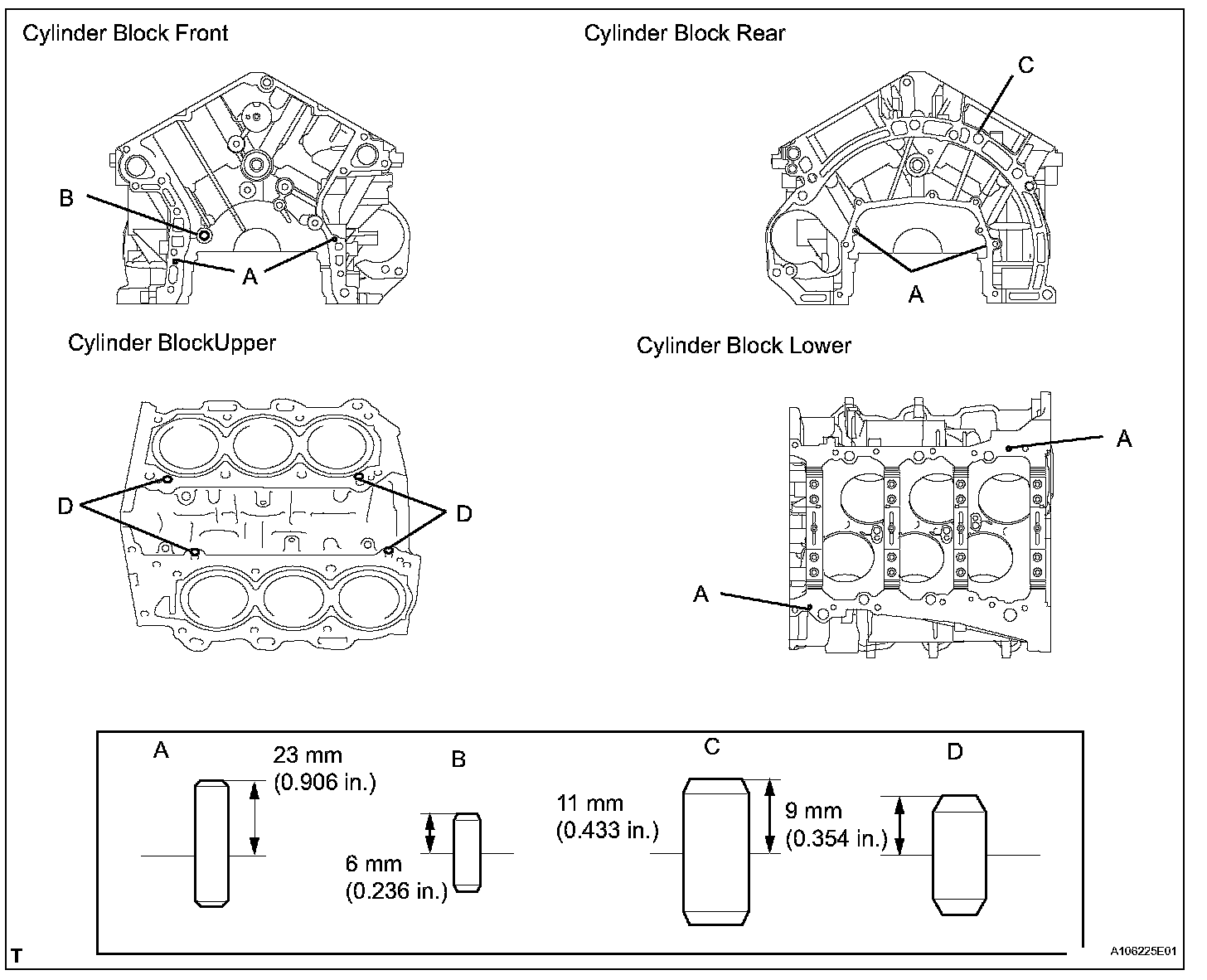 Cylinder Block Front

B

A

Cylinder Block Rear

C

A

Cylinder BlockUpper

D

D

Cylinder Block Lower

A

A

A

23 mm (0.906 in.)

B

6 mm (0.236 in.)

C

11 mm (0.433 in.)

9 mm (0.354 in.)

D

T

A106225E01