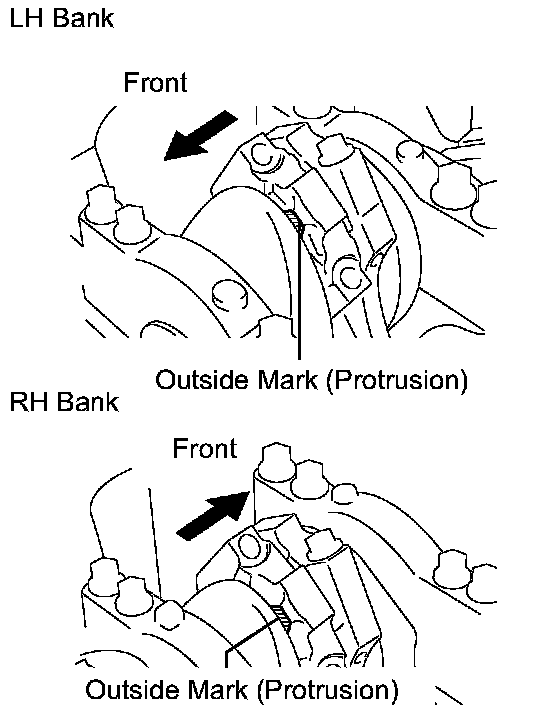 LH Bank

Front

Outside Mark (Protrusion)

RH Bank

Front

Outside Mark (Protrusion)