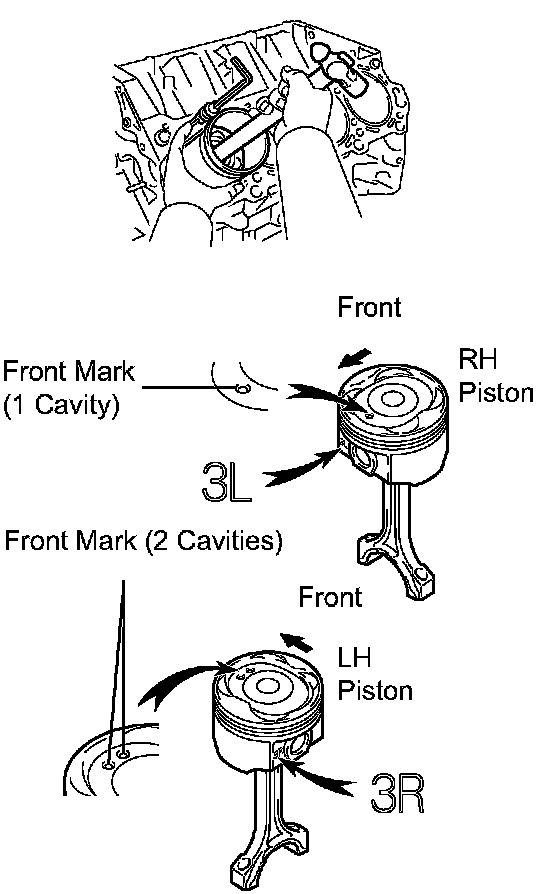 Front

Front Mark
(1 Cavity)

RH
Piston

3L

Front Mark (2 Cavities)

Front

LH
Piston

3R