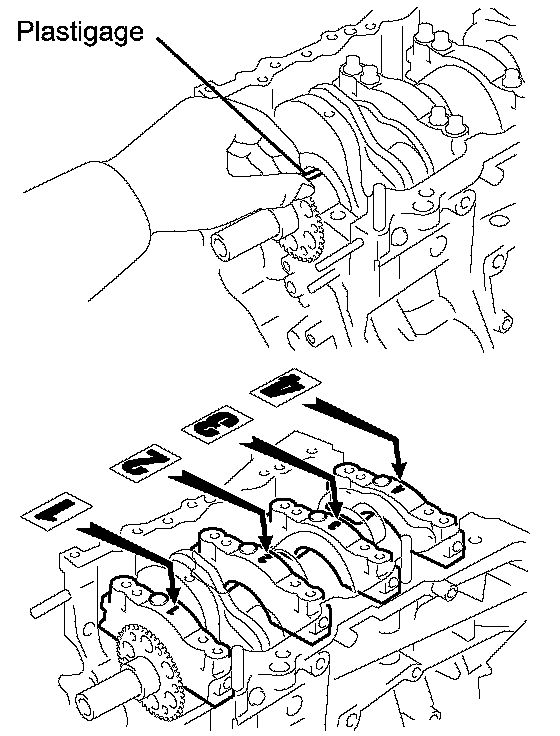 Plastigage

1
2
3
4