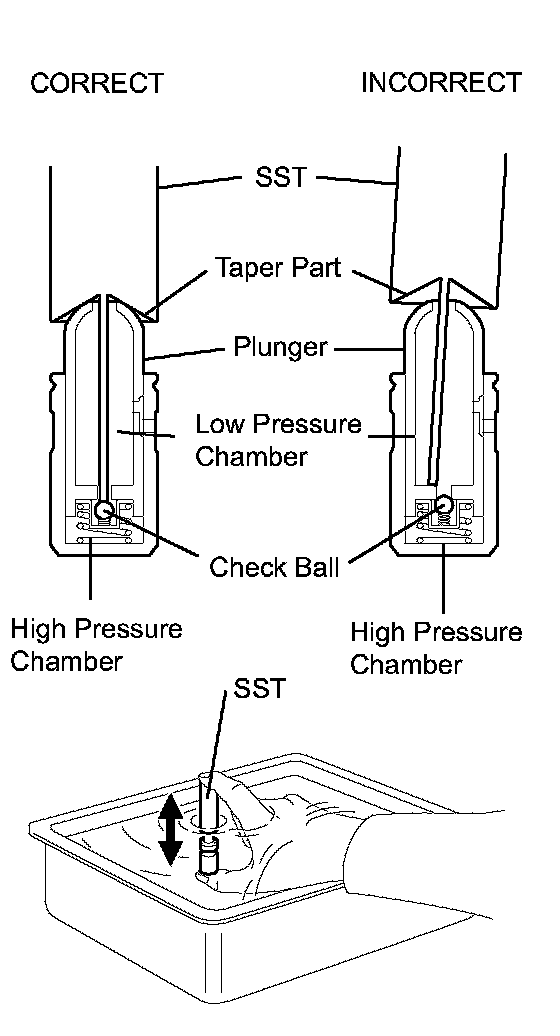 CORRECT

INCORRECT

SST

Taper Part

Plunger

Low Pressure Chamber

Check Ball

High Pressure Chamber

High Pressure Chamber

SST