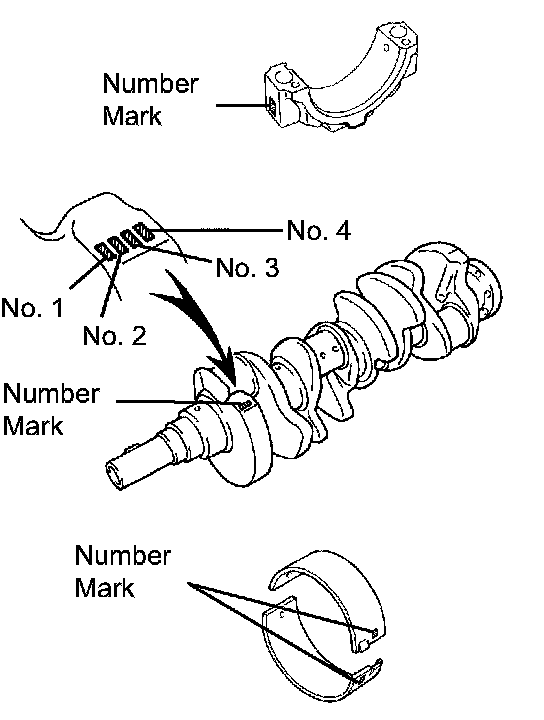 Number Mark

No. 4
No. 3
No. 1
No. 2

Number Mark

Number Mark