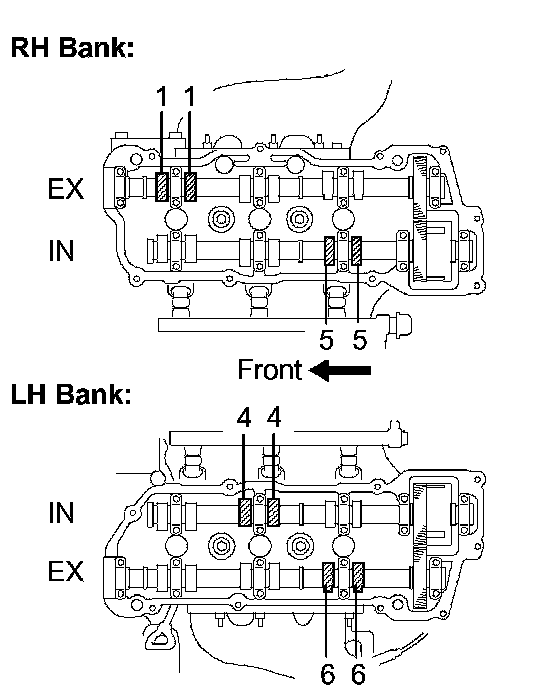 RH Bank:

1 1

EX

IN

5 5

Front

LH Bank:

4 4

IN

EX

6 6