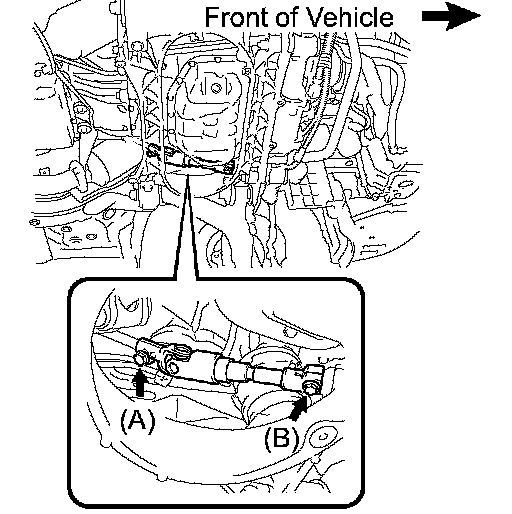 Front of Vehicle

(A)

(B)