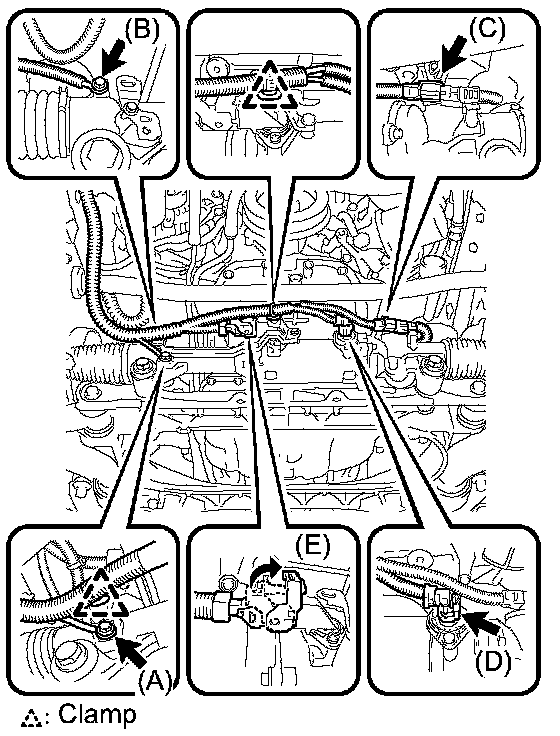 (B)

(C)

(A)

(E)

(D)

: Clamp