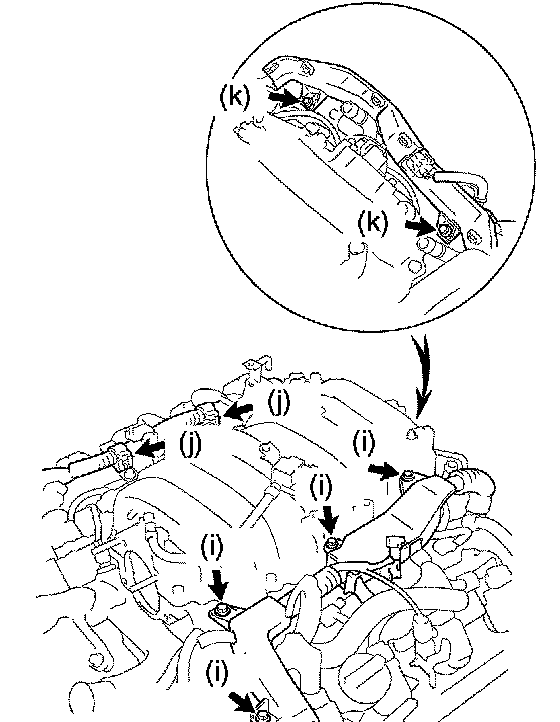 (k)
(k)
(j)
(j)
(i)
(i)
(i)
(i)