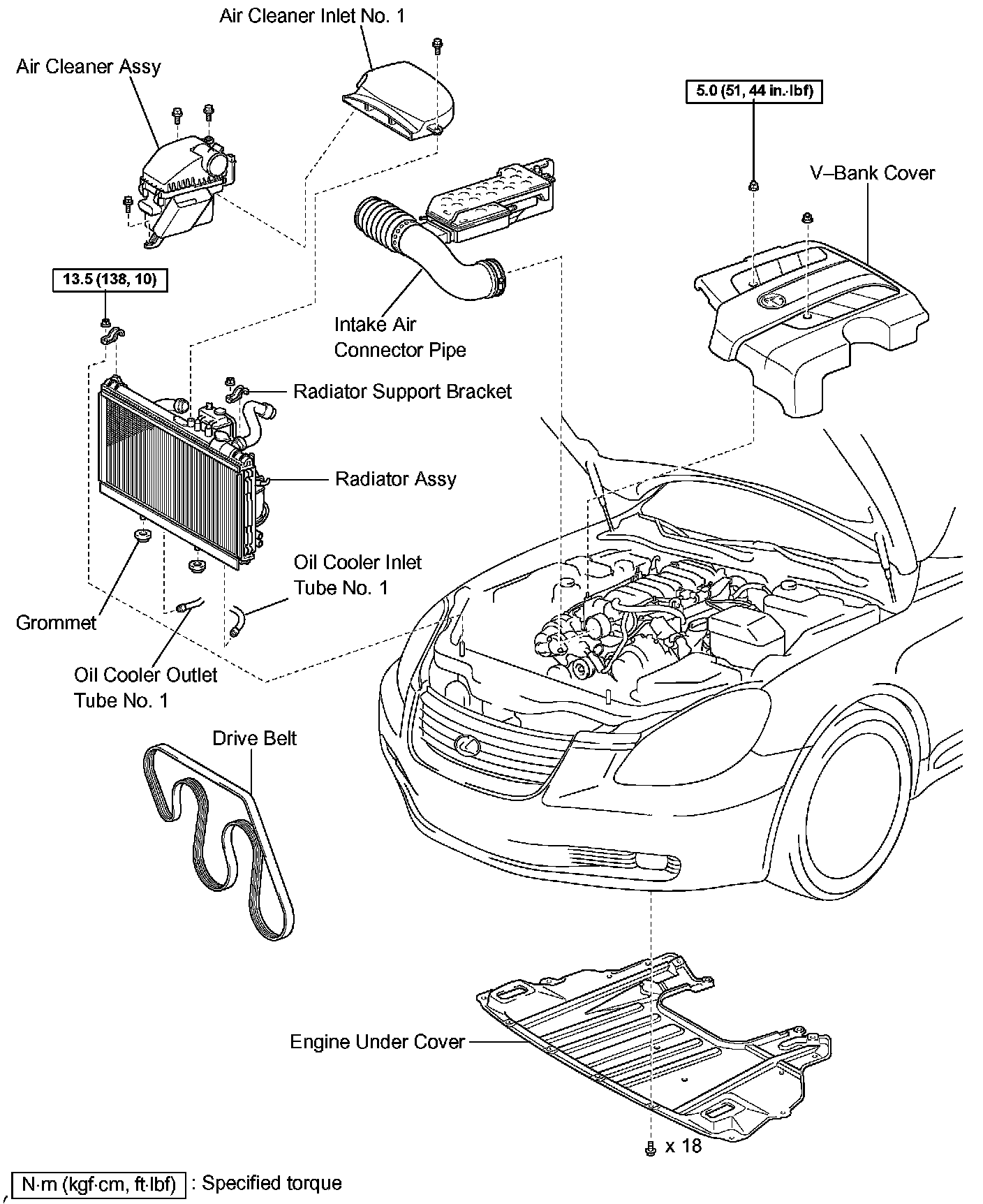 Air Cleaner Inlet No. 1

Air Cleaner Assy

5.0 (51, 44 in.·lbf)

V–Bank Cover

13.5 (138, 10)

Intake Air Connector Pipe

Radiator Support Bracket

Radiator Assy

Oil Cooler Inlet Tube No. 1

Grommet

Oil Cooler Outlet Tube No. 1

Drive Belt

Engine Under Cover

x 18

N·m (kgf·cm, ft·lbf) : Specified torque