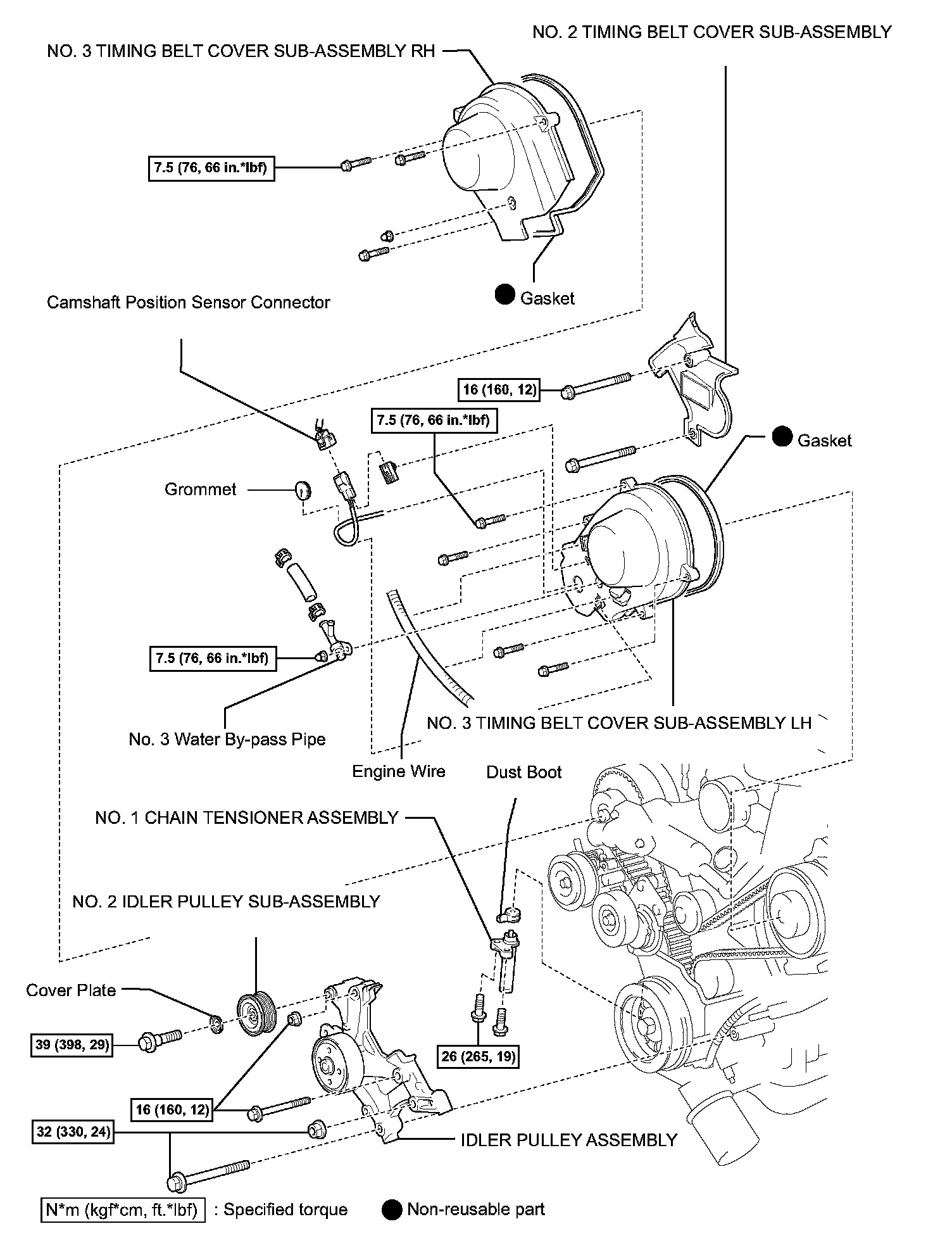 NO. 2 TIMING BELT COVER SUB-ASSEMBLY

NO. 3 TIMING BELT COVER SUB-ASSEMBLY RH

7.5 (76, 66 in.*lbf)

Gasket

Camshaft Position Sensor Connector

16 (160, 12)

7.5 (76, 66 in.*lbf)

Gasket

Grommet

7.5 (76, 66 in.*lbf)

No. 3 Water By-pass Pipe

NO. 3 TIMING BELT COVER SUB-ASSEMBLY LH

Engine Wire

Dust Boot

NO. 1 CHAIN TENSIONER ASSEMBLY

NO. 2 IDLER PULLEY SUB-ASSEMBLY

Cover Plate

39 (398, 29)

26 (265, 19)

16 (160, 12)

32 (330, 24)

IDLER PULLEY ASSEMBLY

N*m (kgf*cm, ft.*lbf) : Specified torque

Non-reusable part