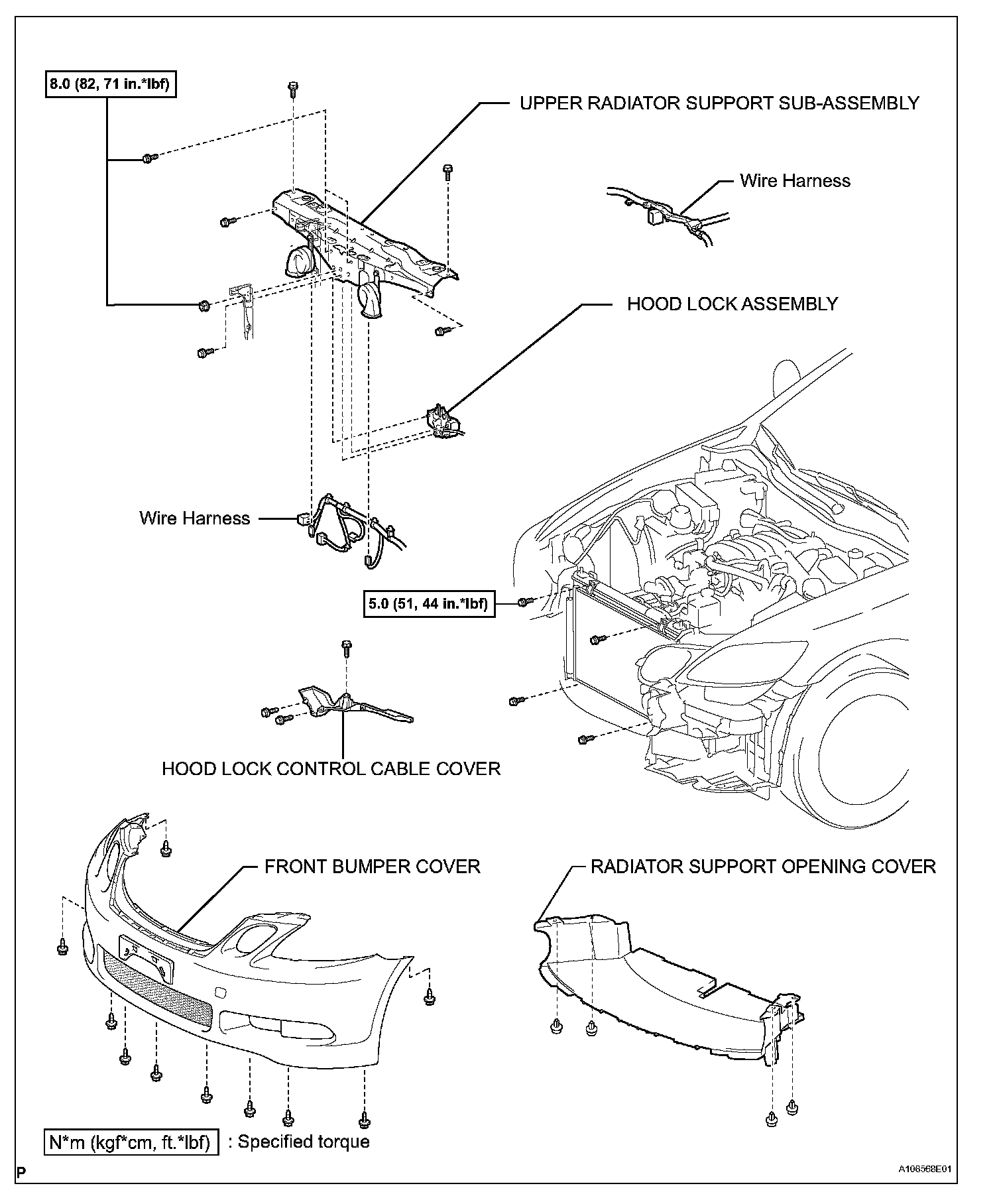 8.0 (82, 71 in.*lbf)

UPPER RADIATOR SUPPORT SUB-ASSEMBLY

Wire Harness

HOOD LOCK ASSEMBLY

Wire Harness

5.0 (51, 44 in.*lbf)

HOOD LOCK CONTROL CABLE COVER

FRONT BUMPER COVER

RADIATOR SUPPORT OPENING COVER

N*m (kgf*cm, ft.*lbf) : Specified torque

P

A106568E01