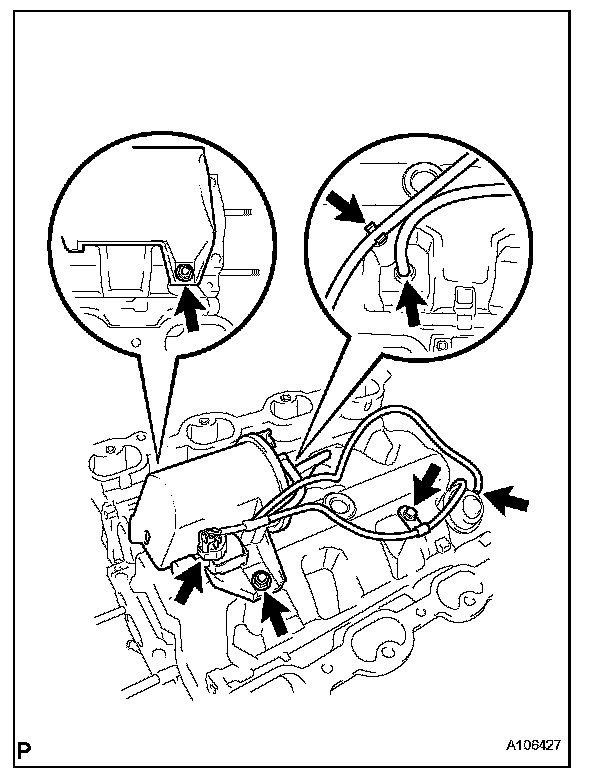 P

A106427