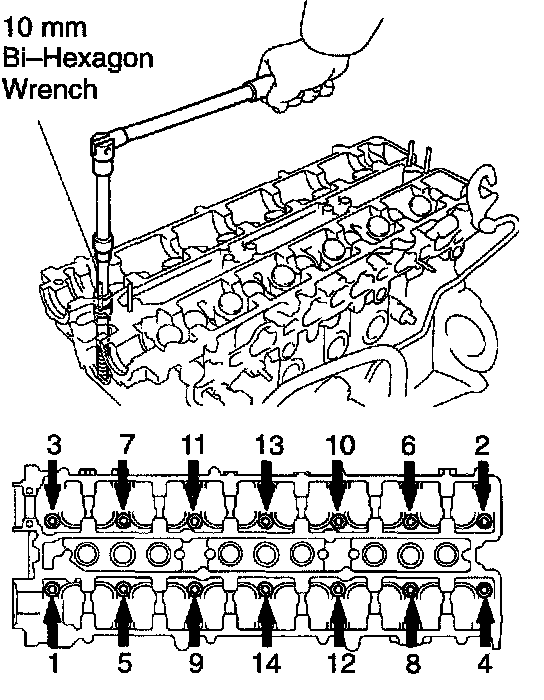 10 mm
Bi–Hexagon
Wrench

3 7 11 13 10 6 2

1 5 9 14 12 8 4