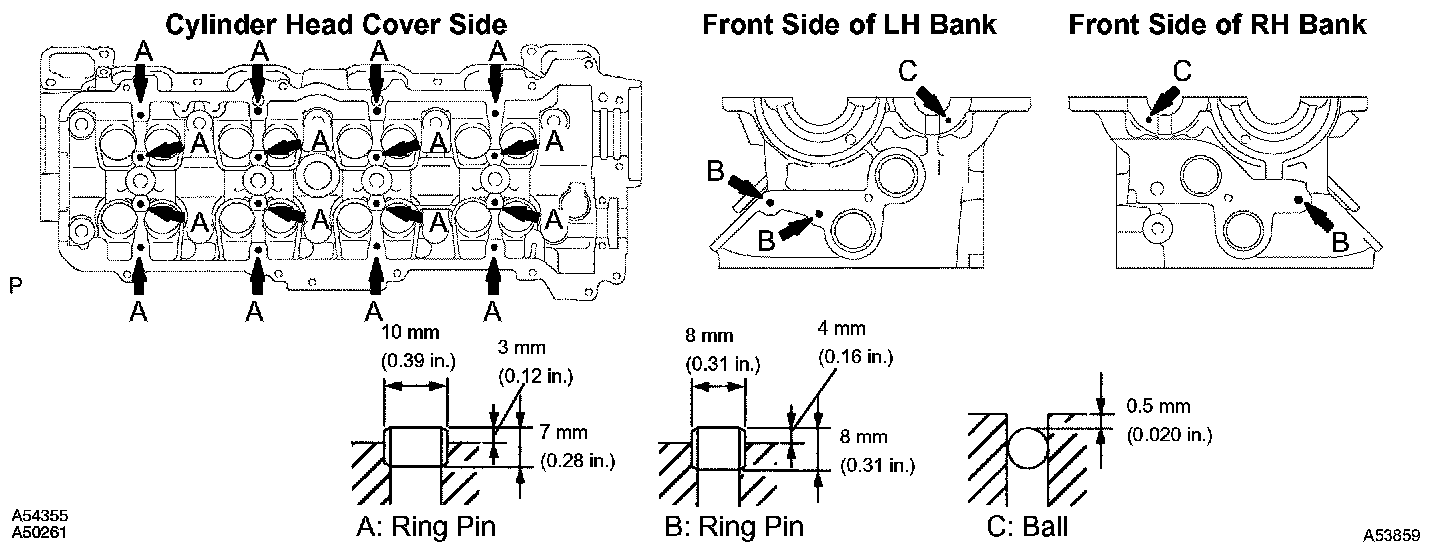 Cylinder Head Cover Side

A A A A
A A A A
A A A A
A A A A

P

Front Side of LH Bank

C
B
B

Front Side of RH Bank

C
B

10 mm
(0.39 in.)
3 mm
(0.12 in.)
7 mm
(0.28 in.)

A: Ring Pin

8 mm
(0.31 in.)
4 mm
(0.16 in.)
8 mm
(0.31 in.)

B: Ring Pin

0.5 mm
(0.020 in.)

C: Ball

A54355
A50261

A53859