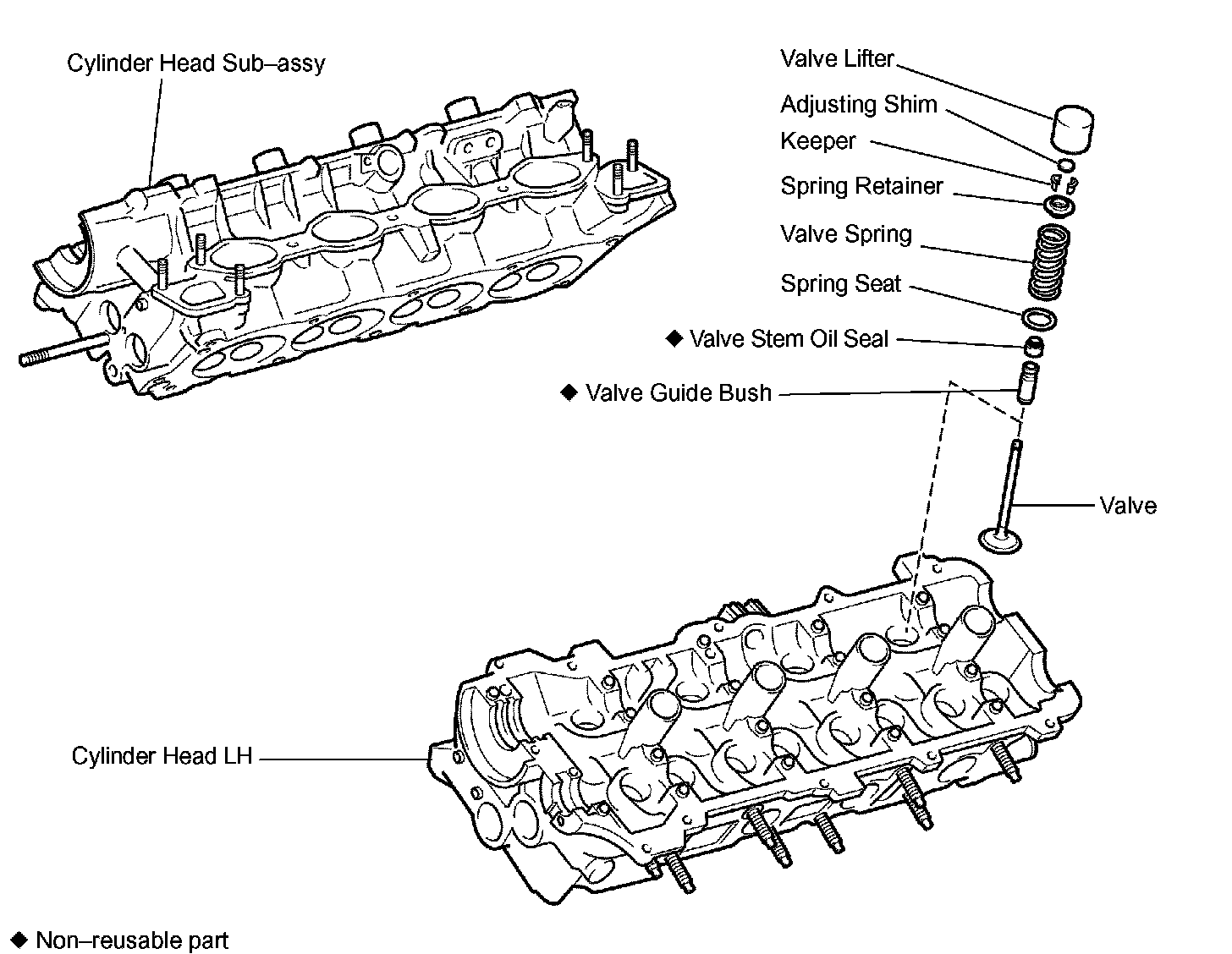 Cylinder Head Sub–assy

Valve Lifter

Adjusting Shim

Keeper

Spring Retainer

Valve Spring

Spring Seat

◆ Valve Stem Oil Seal

◆ Valve Guide Bush

Valve

Cylinder Head LH

◆ Non–reusable part