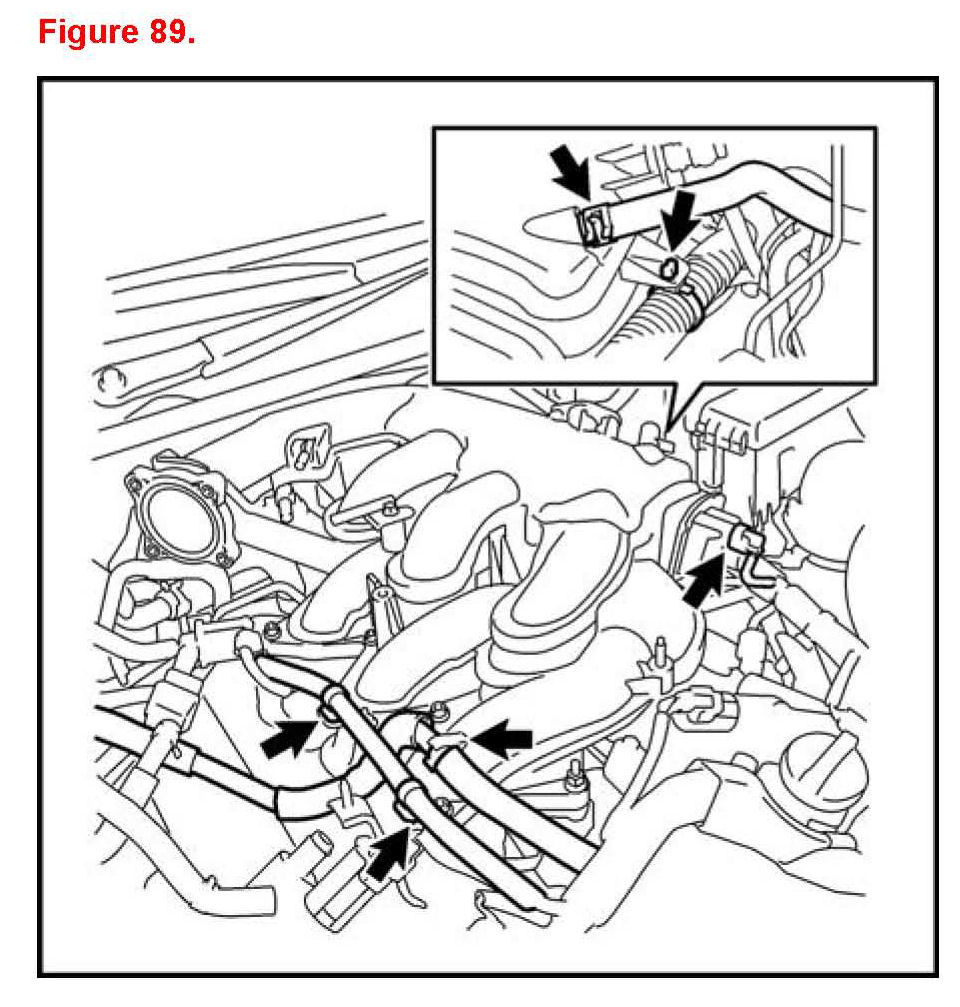 Figure 89.