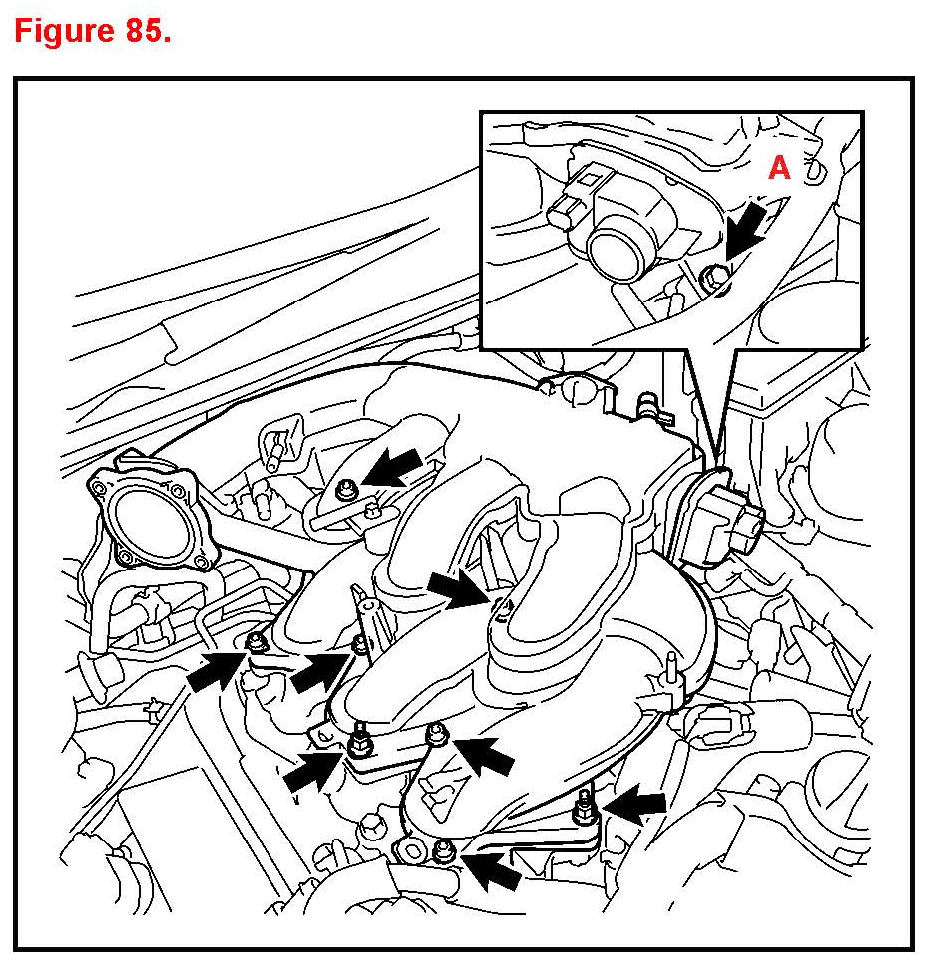 Figure 85.

A