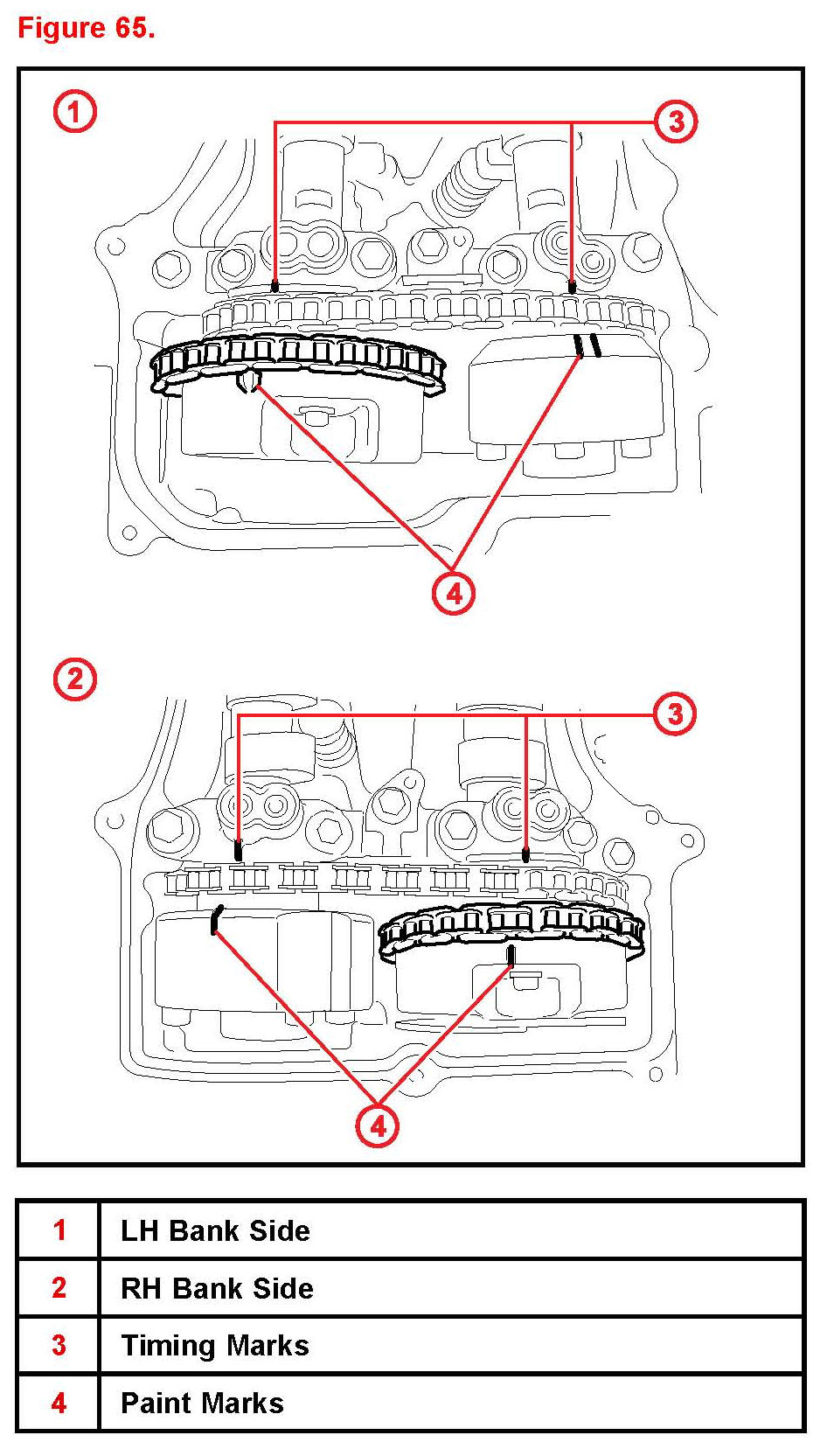 Figure 65.

1

3

4

2

3

4

| 1 | LH Bank Side |
|---|---|
| 2 | RH Bank Side |
| 3 | Timing Marks |
| 4 | Paint Marks |