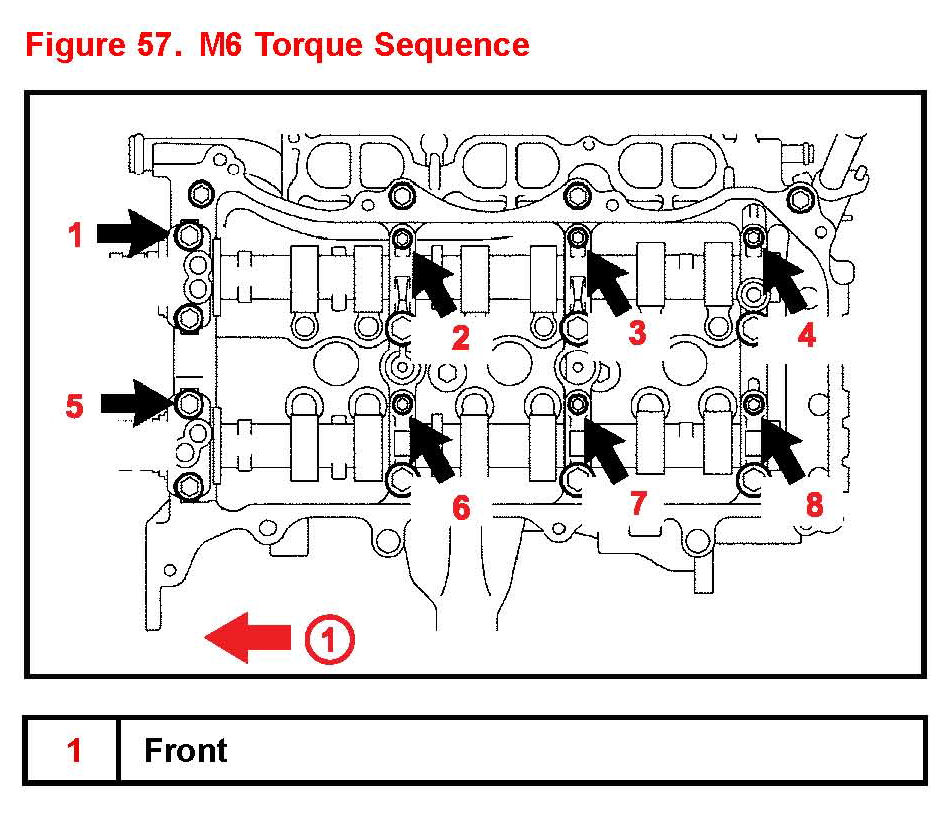 Figure 57. M6 Torque Sequence

1
2
3
4
5
6
7
8

1

| 1 | Front |
|---|---|