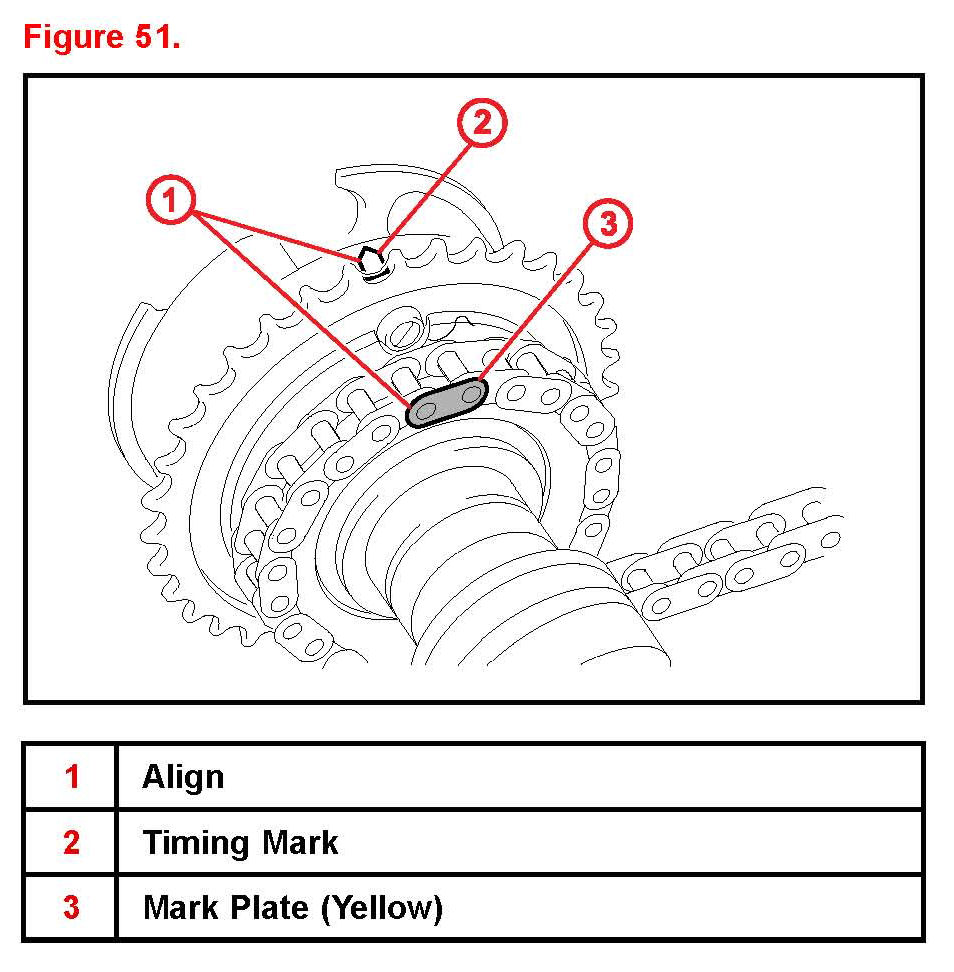 Figure 51.

1

2

3

| 1 | Align |
|---|---|
| 2 | Timing Mark |
| 3 | Mark Plate (Yellow) |