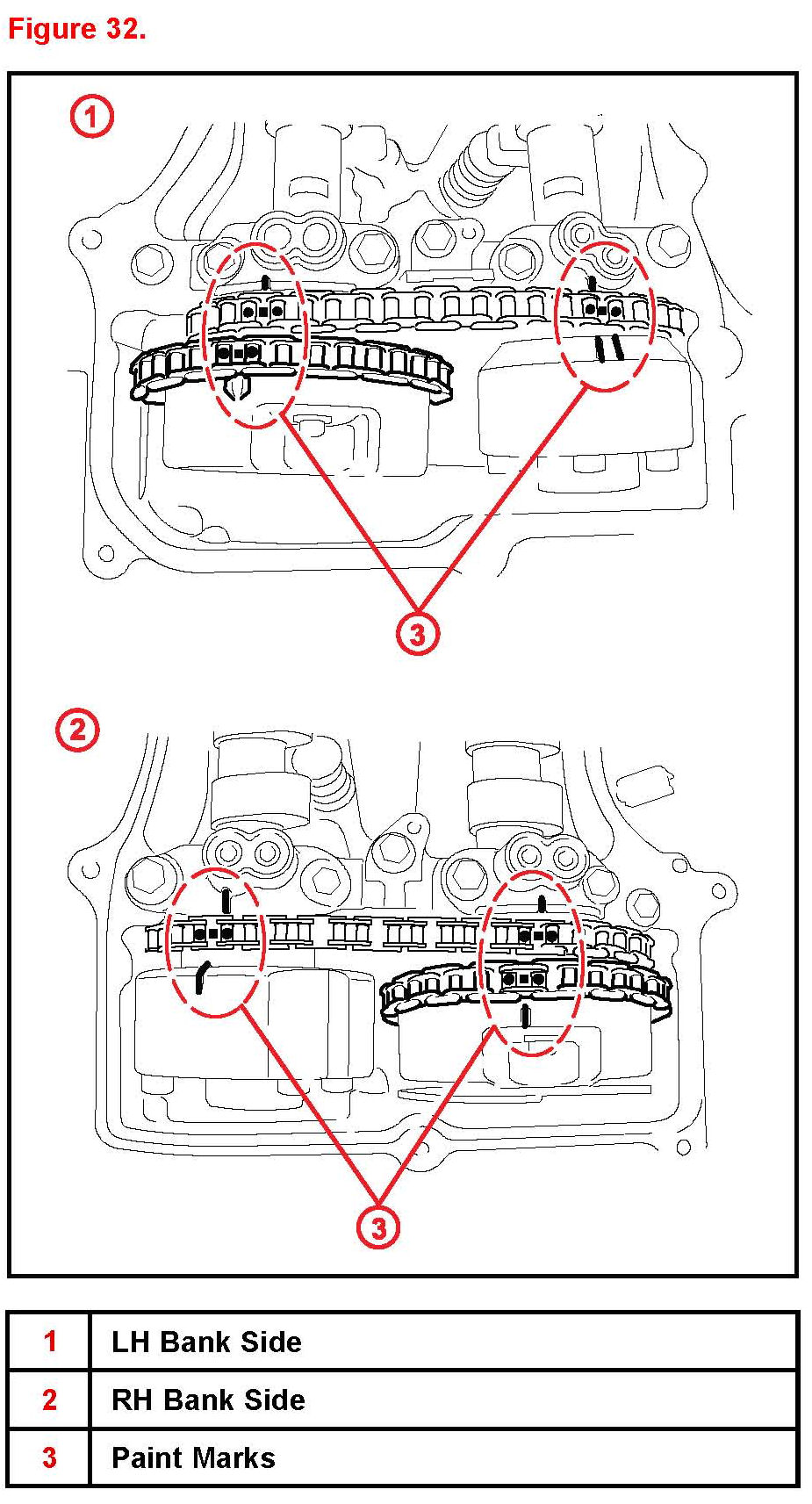 Figure 32.

1

3

2

3

| 1 | LH Bank Side |
|---|---|
| 2 | RH Bank Side |
| 3 | Paint Marks |