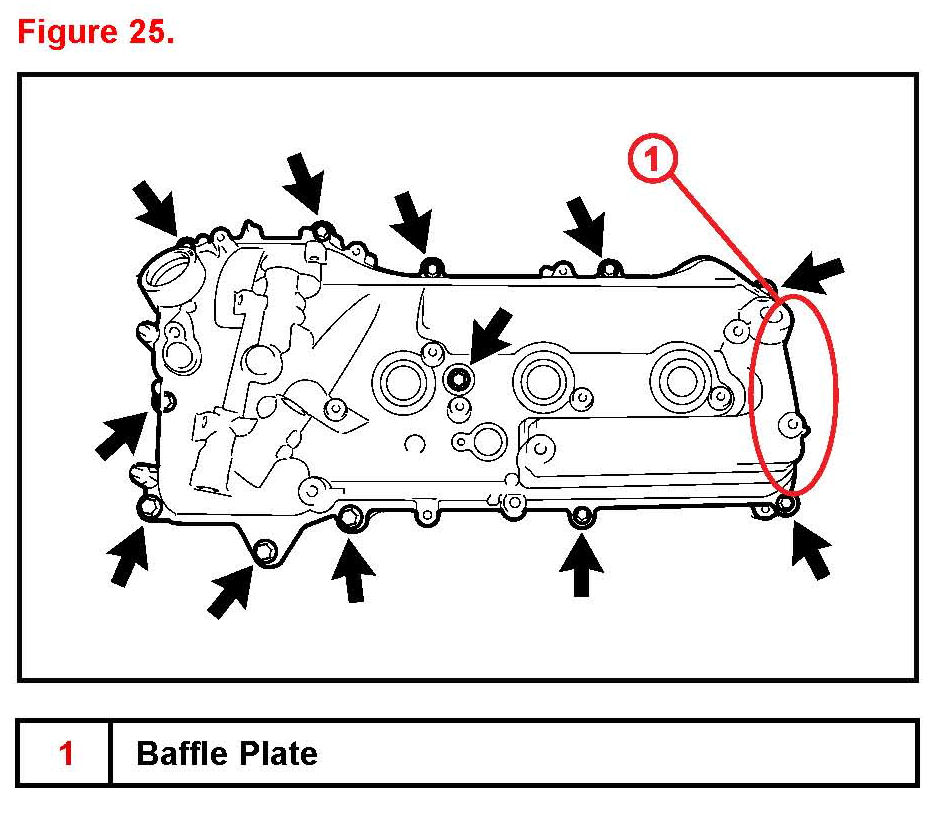 Figure 25.

1

| 1 | Baffle Plate |
|---|---|