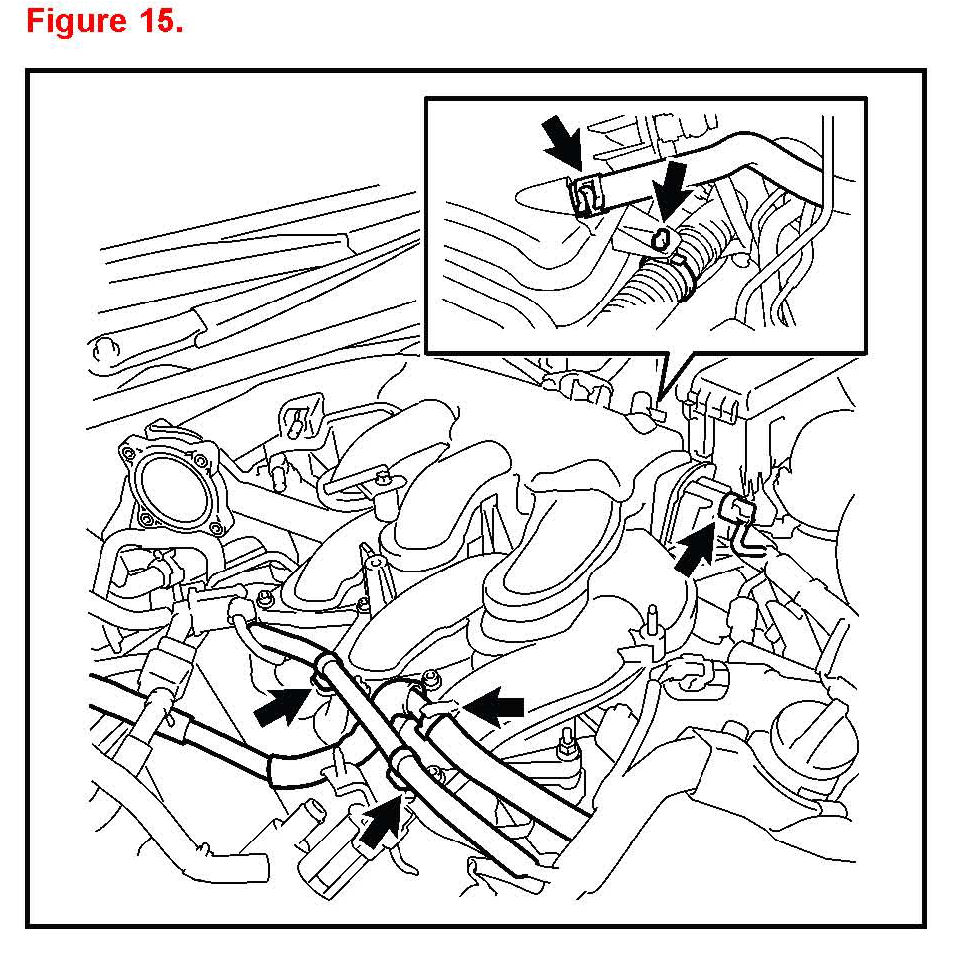 Figure 15.