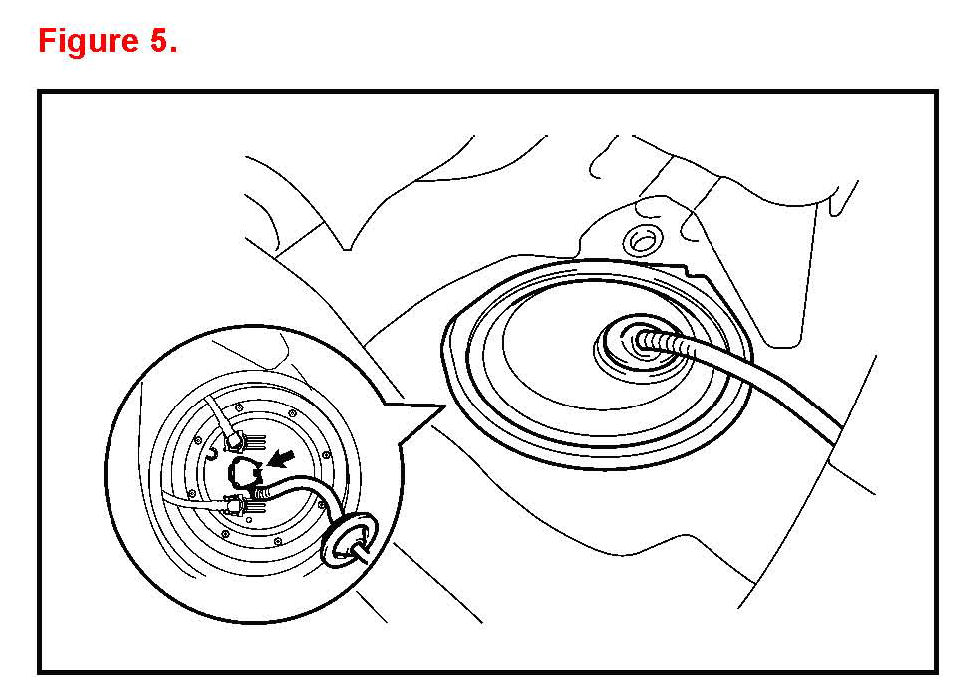 Figure 5.