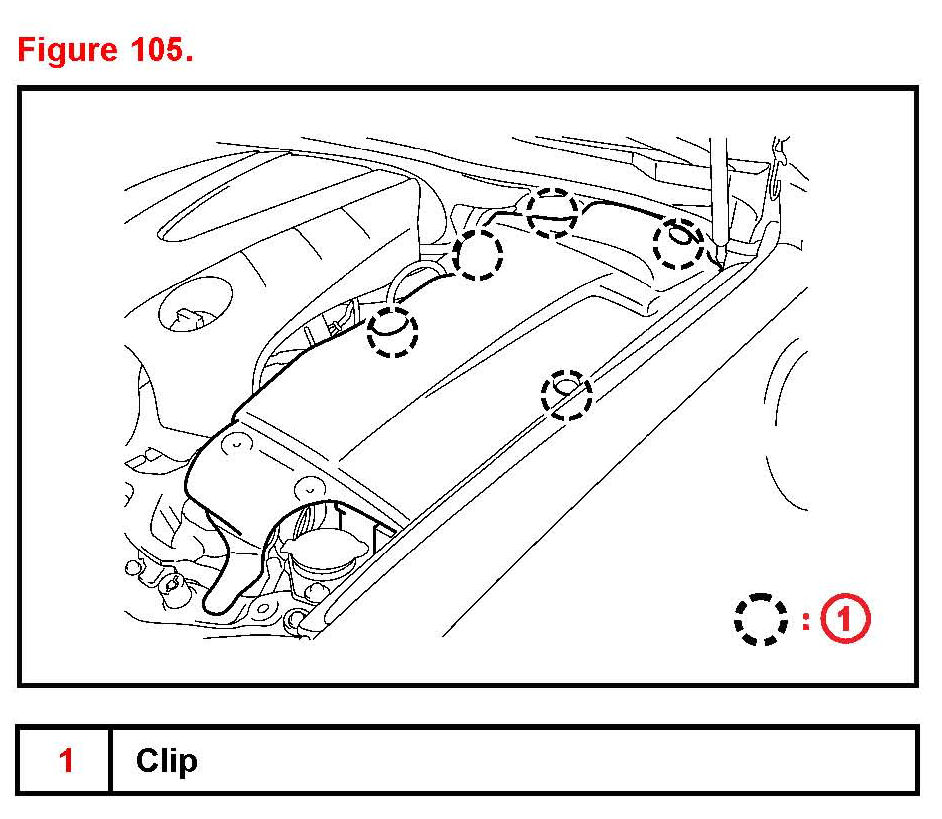 Figure 105.

: 1

| 1 | Clip |
|---|---|