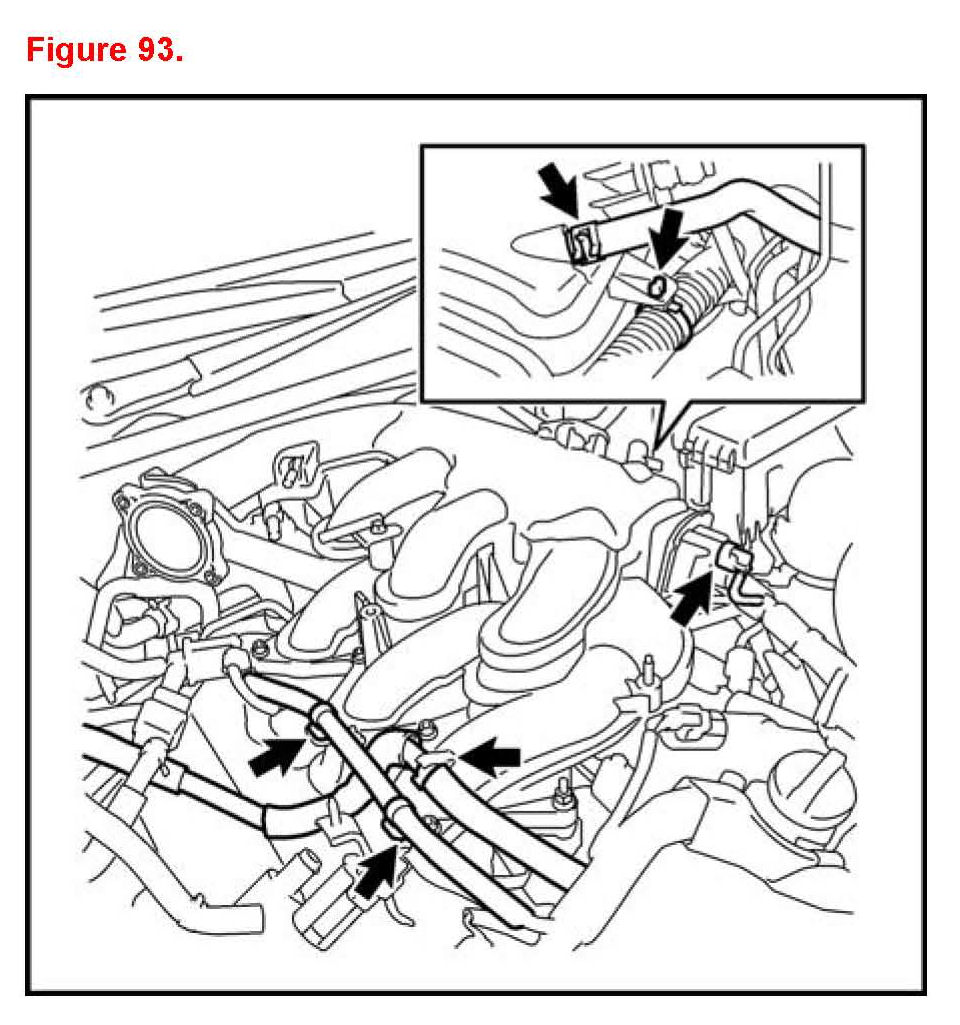 Figure 93.