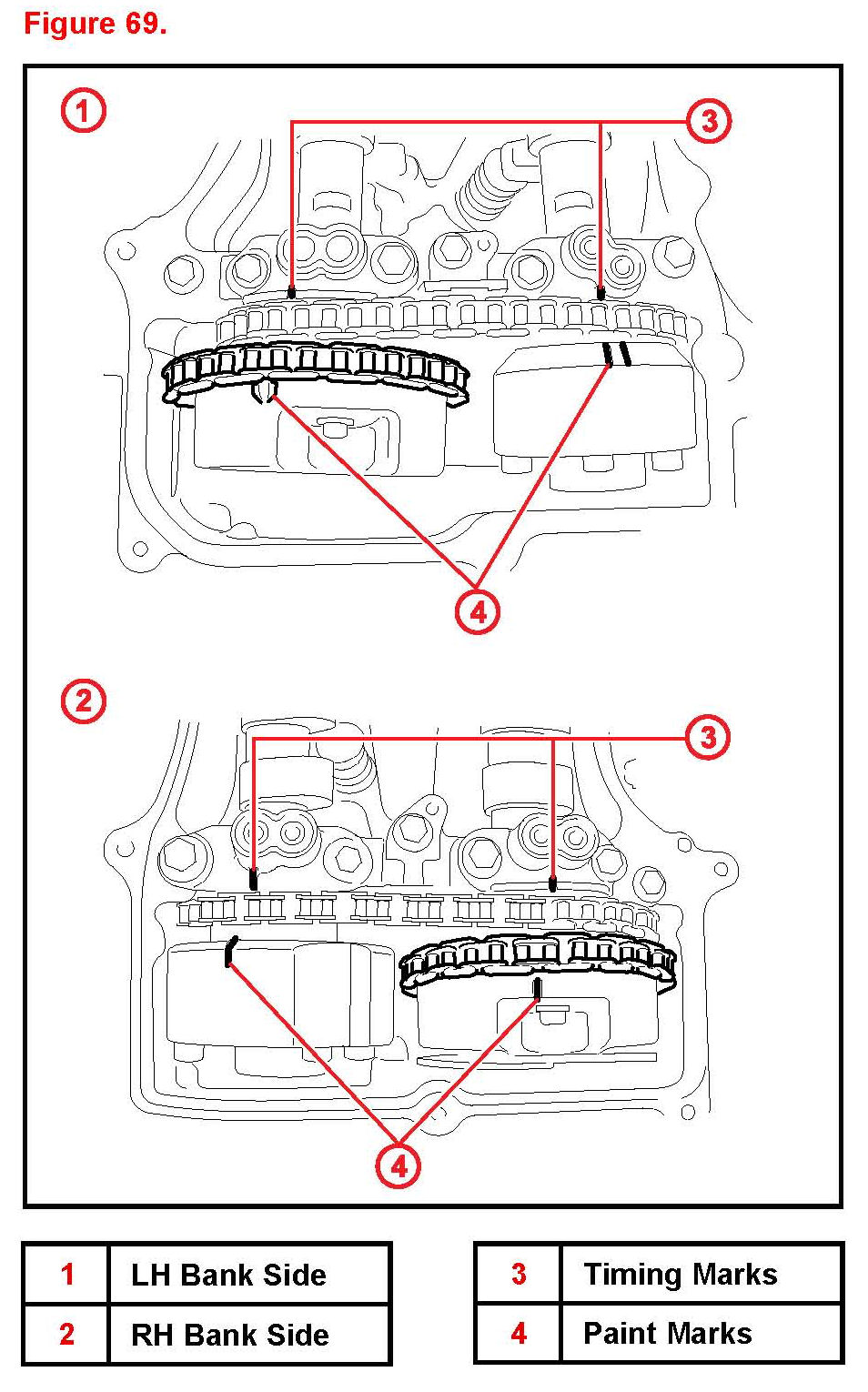 Figure 69.

1

3

4

2

3

4

| 1 | LH Bank Side |
|---|---|
| 2 | RH Bank Side |

| 3 | Timing Marks |
|---|---|
| 4 | Paint Marks |