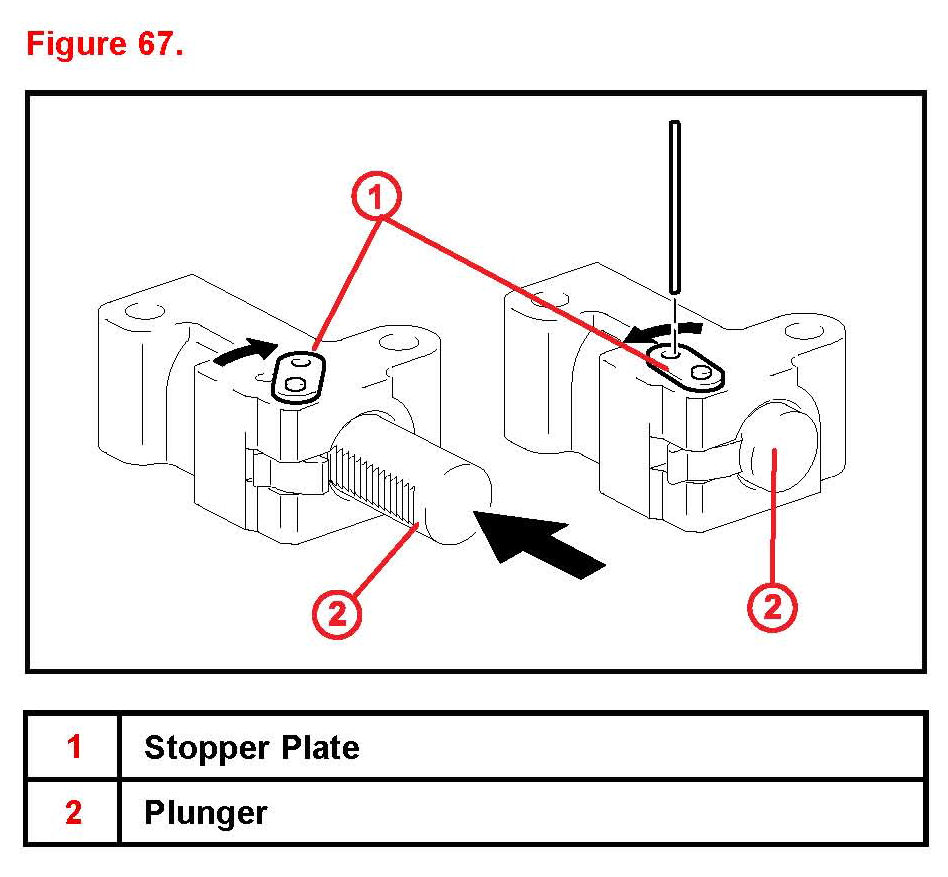 Figure 67.

1

2

2

| 1 | Stopper Plate |
|---|---|
| 2 | Plunger |