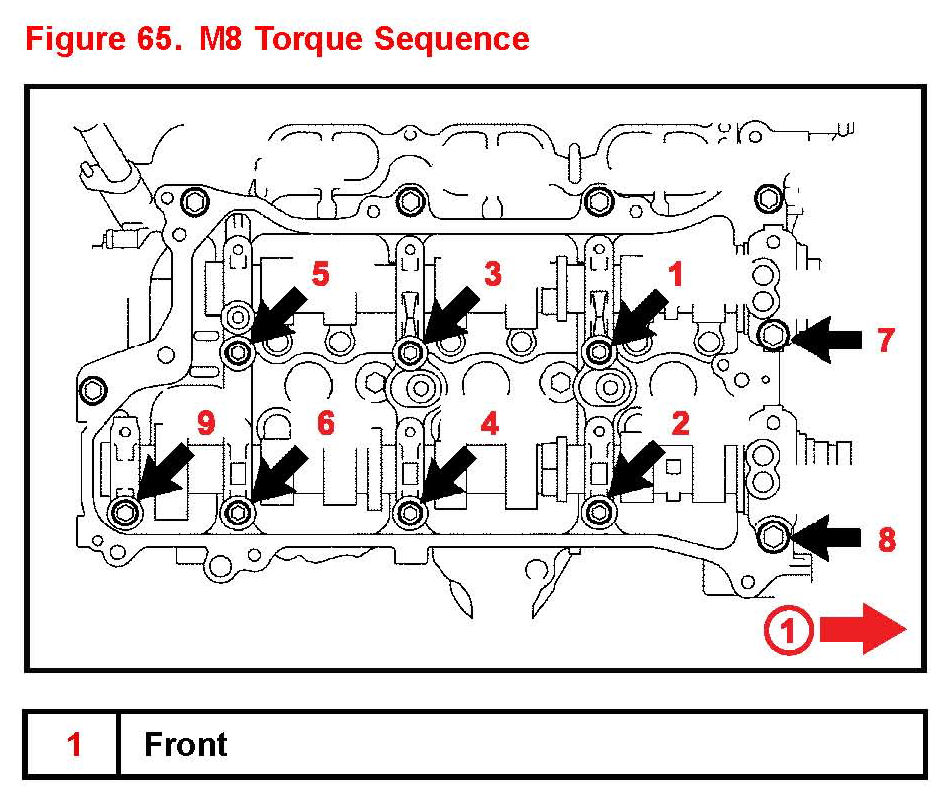 Figure 65. M8 Torque Sequence

5
3
1
7
9
6
4
2
8
1

| 1 | Front |
|---|---|