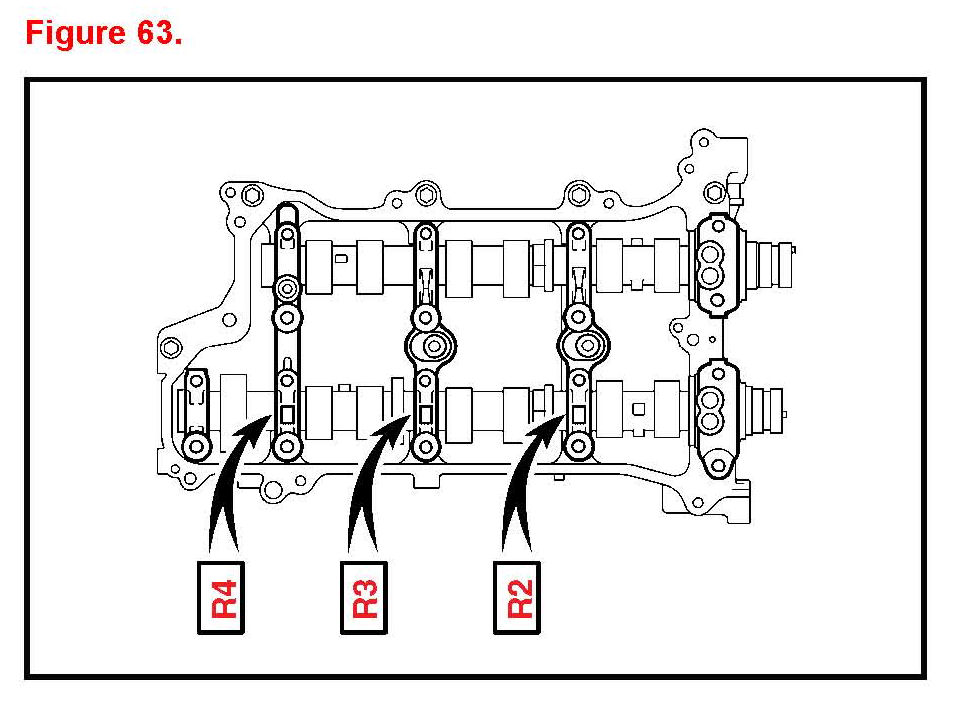 Figure 63.

R4

R3

R2