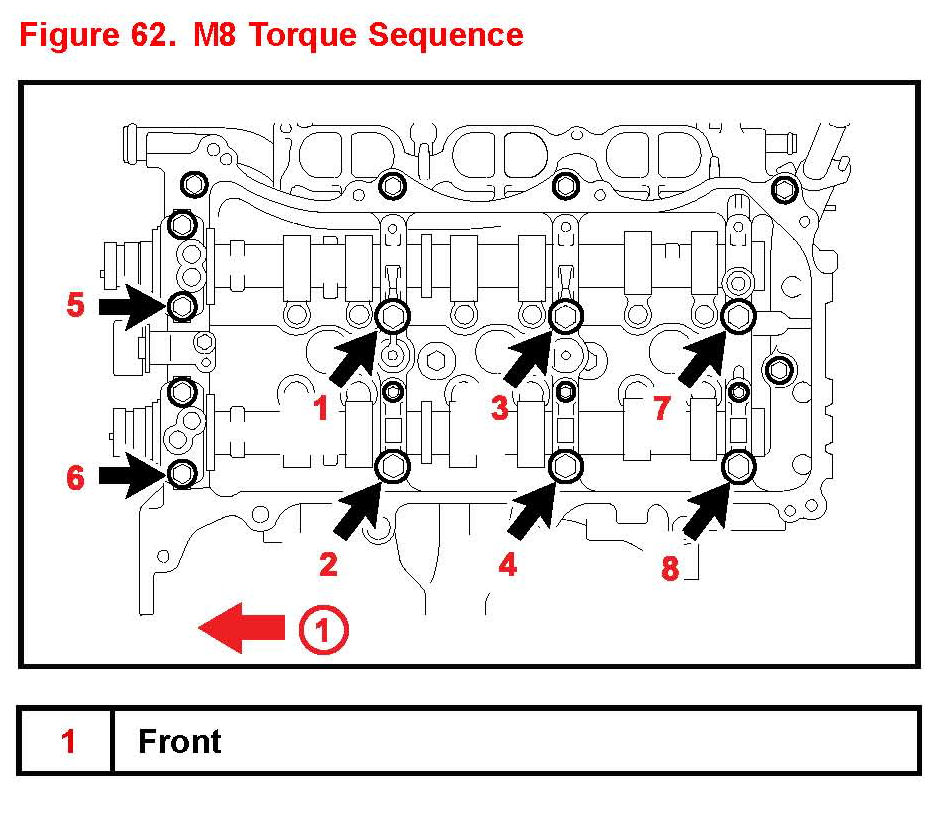 Figure 62. M8 Torque Sequence

5

1

3

7

6

2

4

8

1

| 1 | Front |
|---|---|