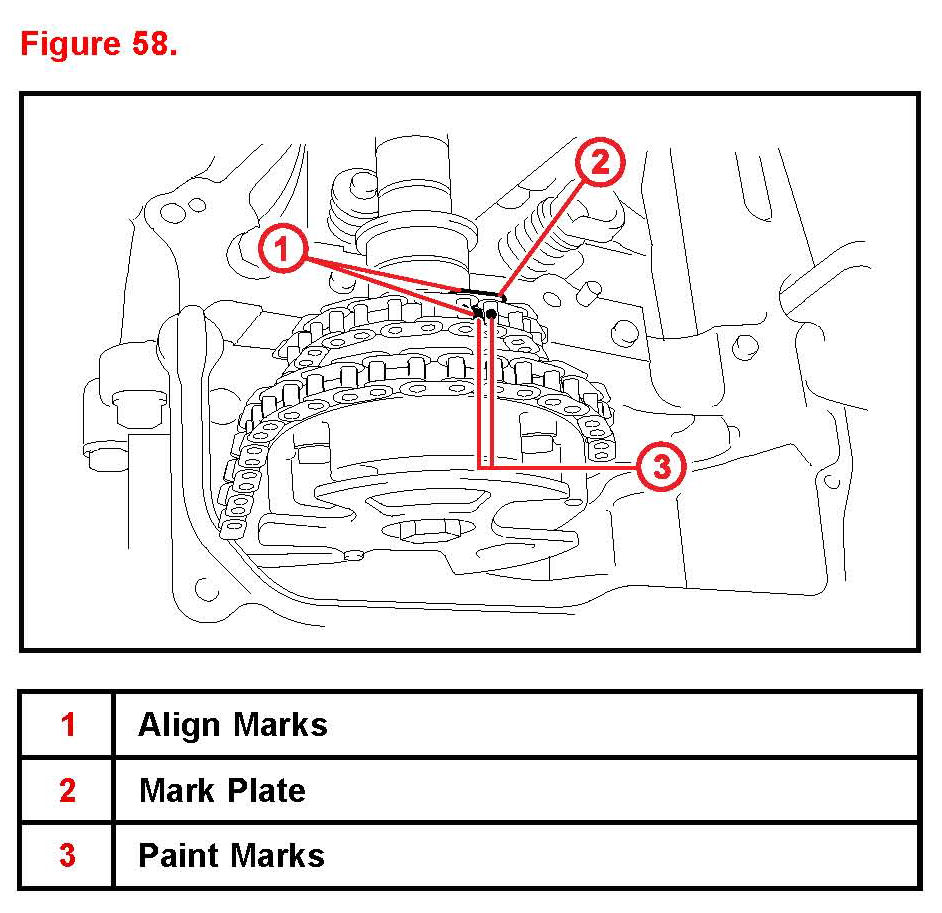 Figure 58.

2

1

3

| 1 | Align Marks |
|---|---|
| 2 | Mark Plate |
| 3 | Paint Marks |