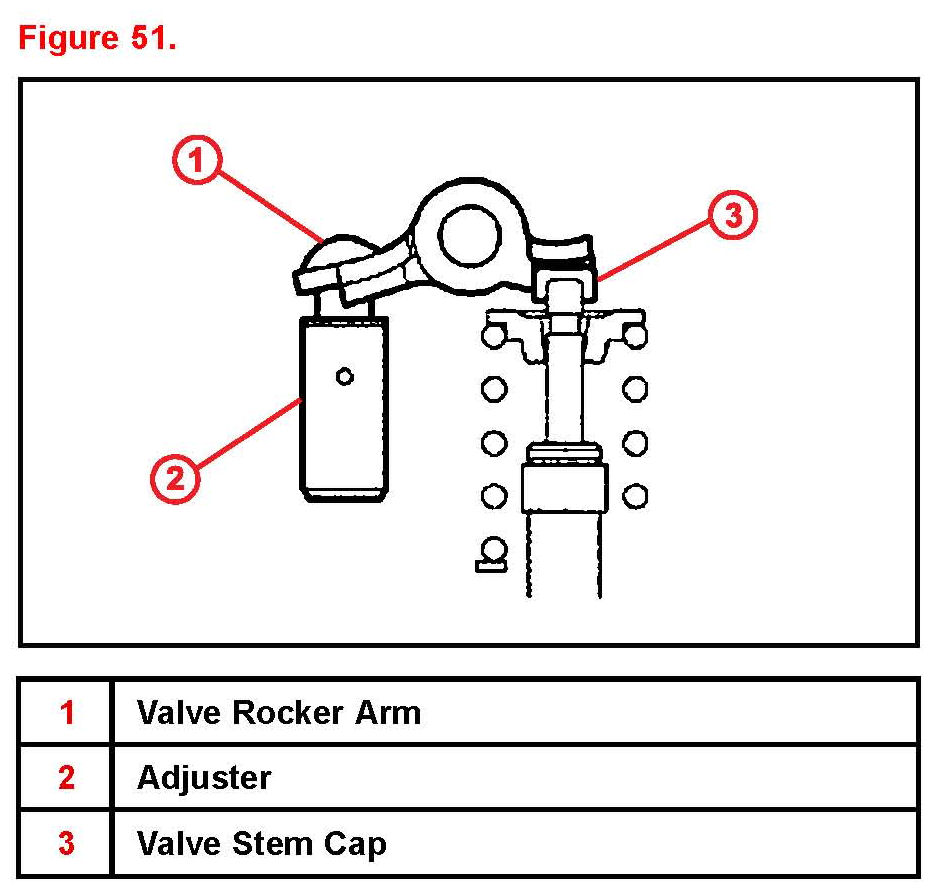 Figure 51.

1

3

2

| 1 | Valve Rocker Arm |
|---|---|
| 2 | Adjuster |
| 3 | Valve Stem Cap |