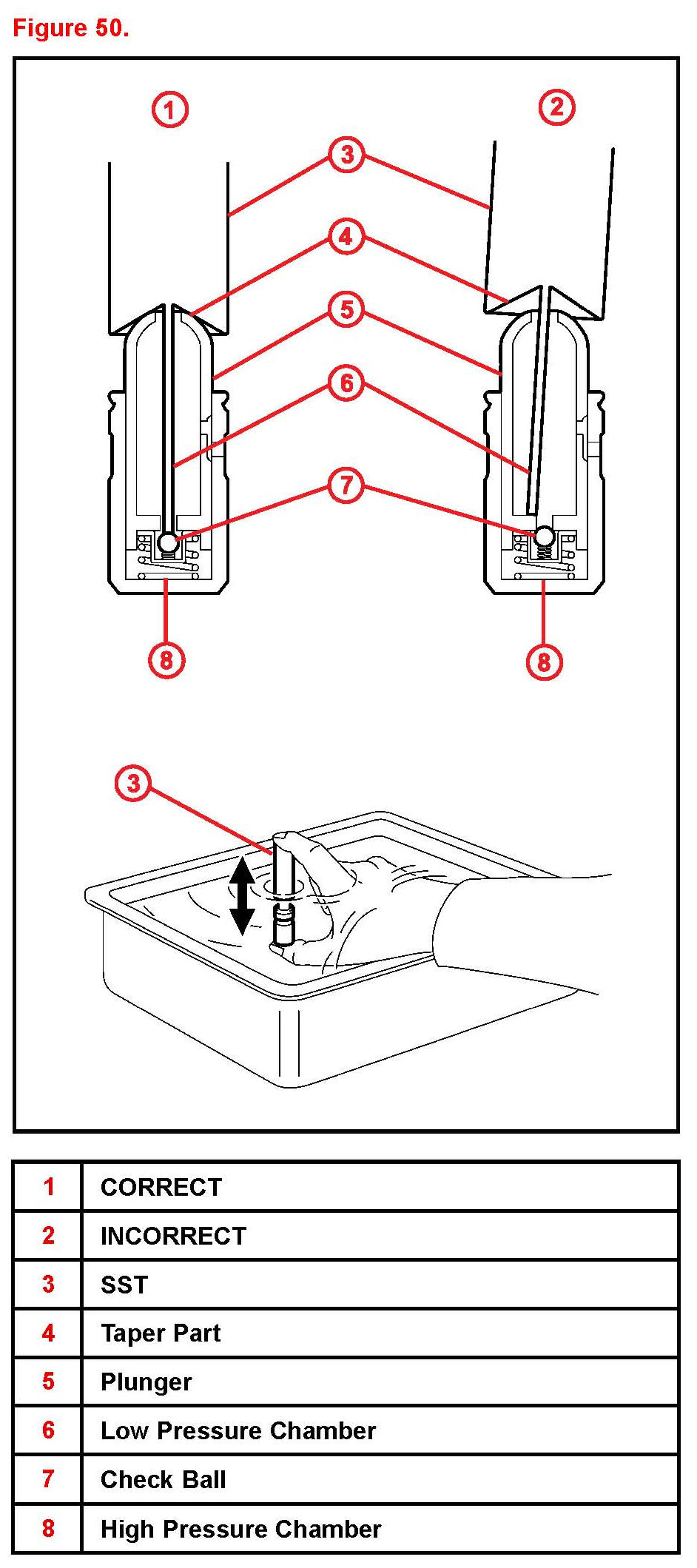 Figure 50.

1

2

3

4

5

6

7

8

8

3

| 1 | CORRECT |
|---|---|
| 2 | INCORRECT |
| 3 | SST |
| 4 | Taper Part |
| 5 | Plunger |
| 6 | Low Pressure Chamber |
| 7 | Check Ball |
| 8 | High Pressure Chamber |