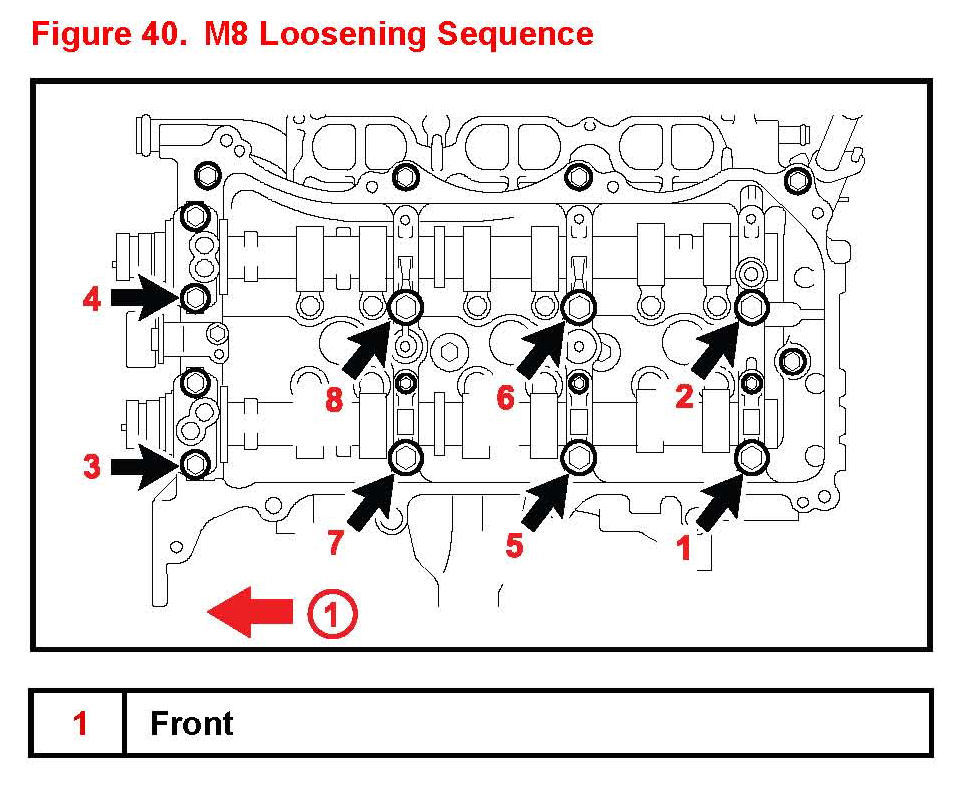 Figure 40. M8 Loosening Sequence

4

8

6

2

3

7

5

1

1

| 1 | Front |
|---|---|