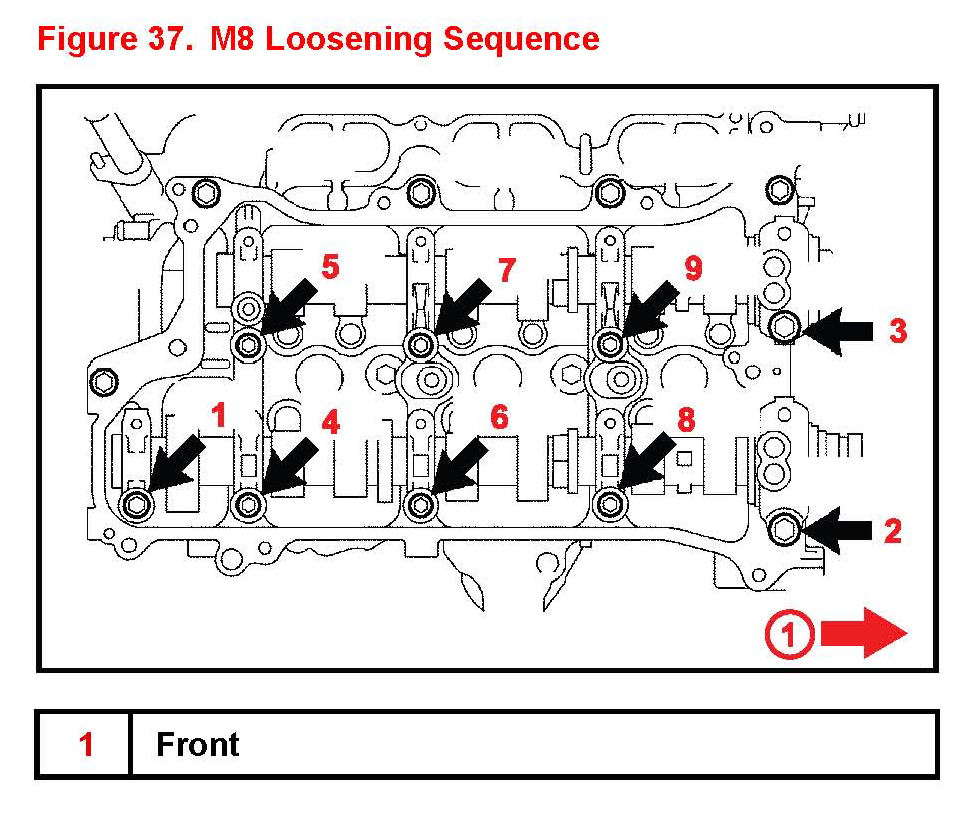 Figure 37. M8 Loosening Sequence

5
7
9
3
1
4
6
8
2
1

| 1 | Front |
|---|---|